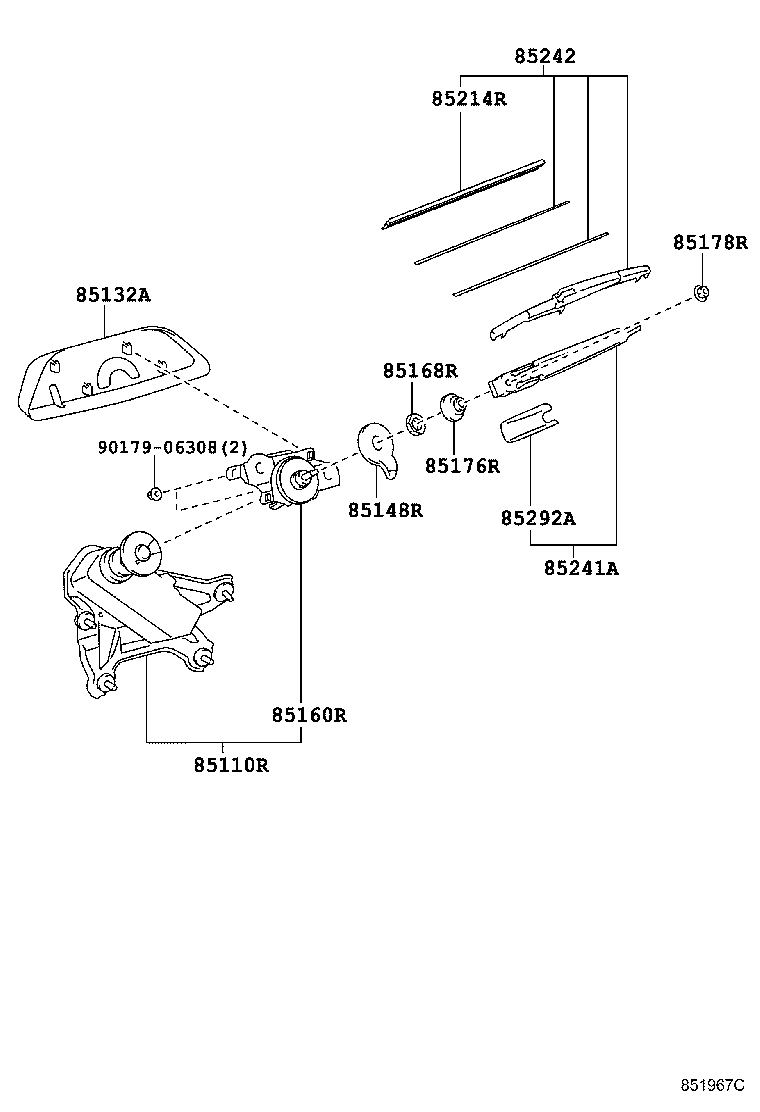 85242
85214R
85178R
85132A
85168R
90179-06308(2)
85176R
85148R
85292A
85241A
85160R
85110R
851967C