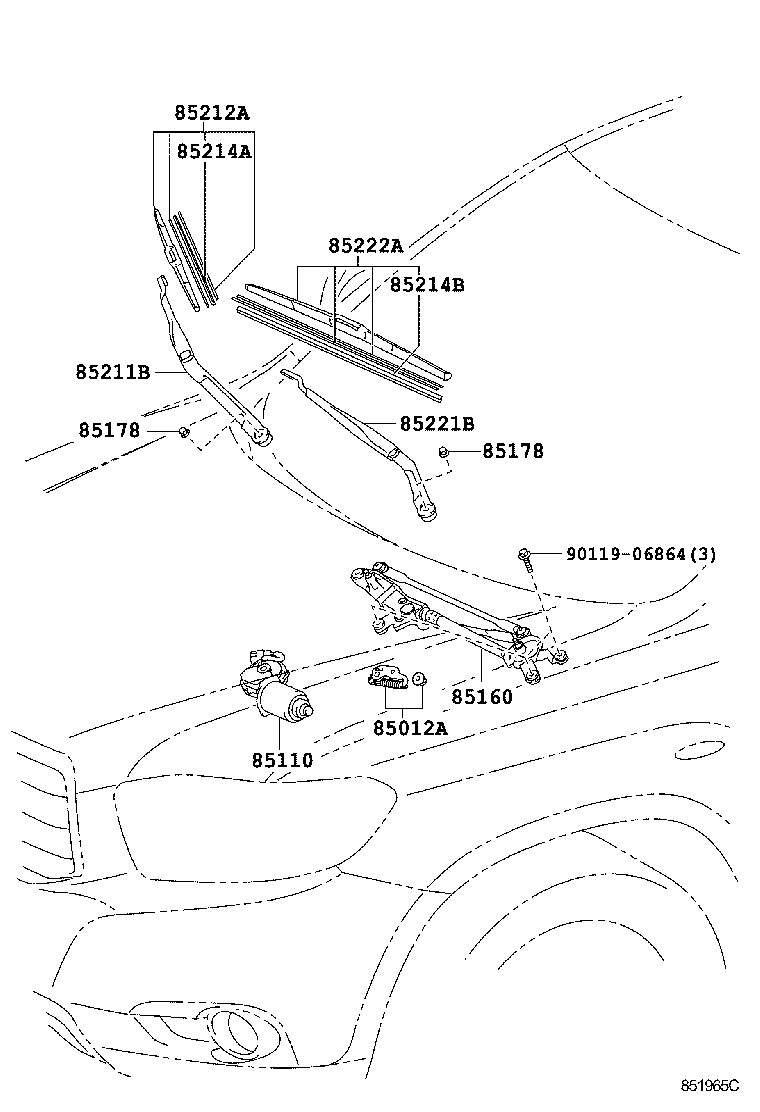 85212A
85214A
85222A
85214B
85211B
85178
85221B
85178
90119-06864(3)
85160
85012A
85110
851965C