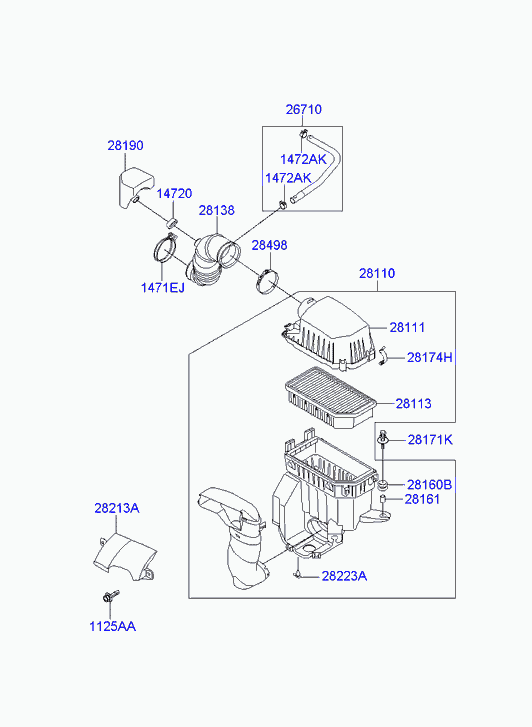 26710
28190
1472AK
1472AK
14720
28138
28498
1471EJ
28110
28111
28174H
28113
28171K
28160B
28161
28213A
28223A
1125AA