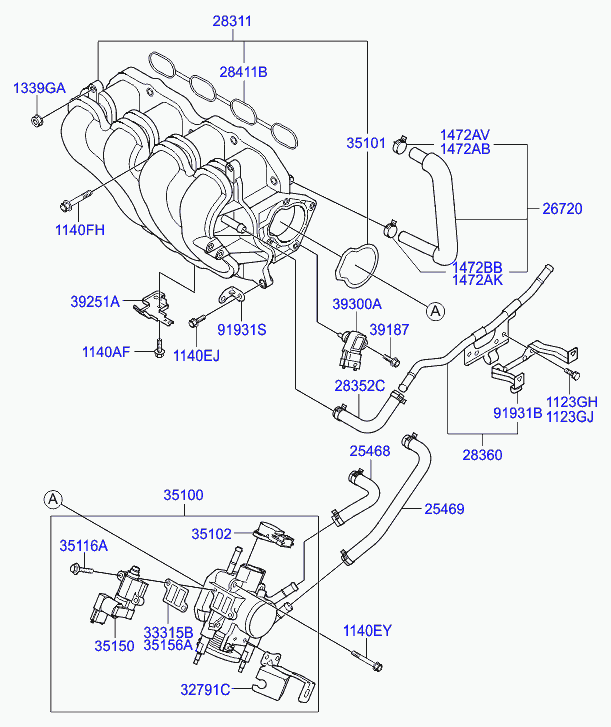 28311
28411B
1339GA
35101
1472AV
1472AB
26720
1140FH
1472BB
1472AK
39251A
39300A
A
91931S
39187
1140AF
1140EJ
28352C
1123GH
1123GJ
91931B
28360
25468
A
35100
25469
35102
35116A
33315B
35156A
35150
1140EY
32791C