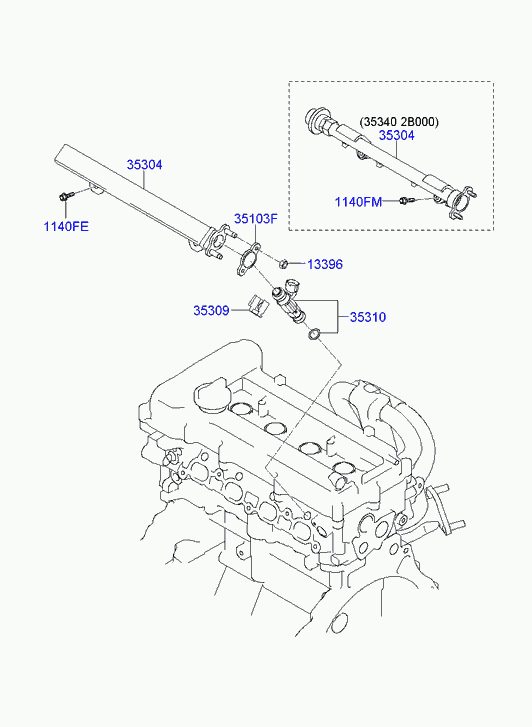 (35340 2B000)
35304
1140FM
35304
1140FE
35103F
13396
35309
35310