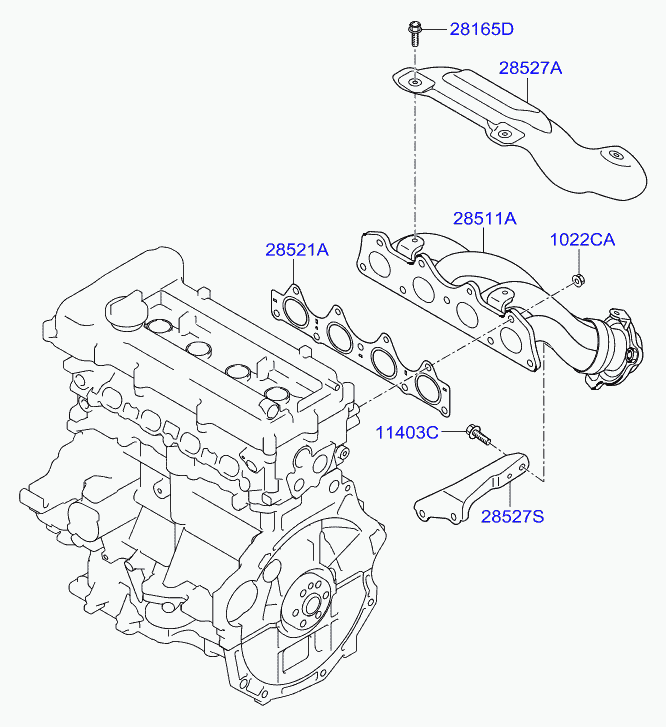 28165D
28527A
28511A
1022CA
28521A
11403C
28527S