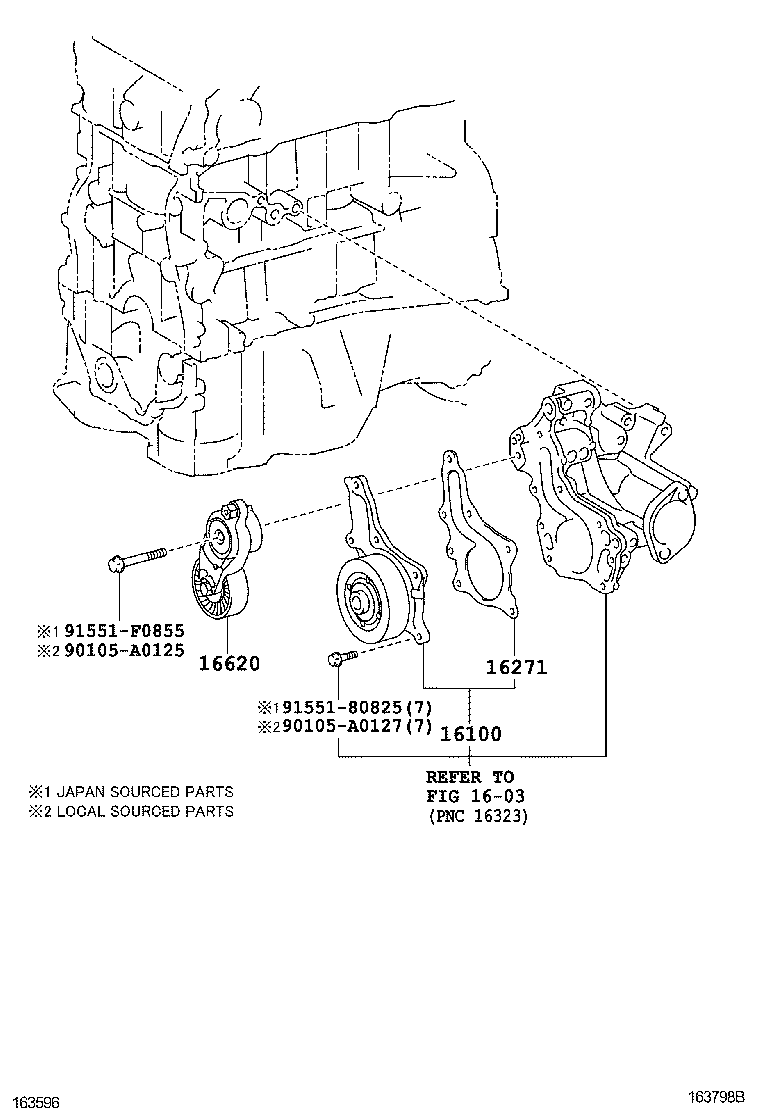 ※1 91551-F0855
※2 90105-A0125

16620

16271

※1 91551-80825(7)
※2 90105-A0127(7)

16100

REFER TO
FIG 16-03
(PNC 16323)

※1 JAPAN SOURCED PARTS
※2 LOCAL SOURCED PARTS

163596

163798B