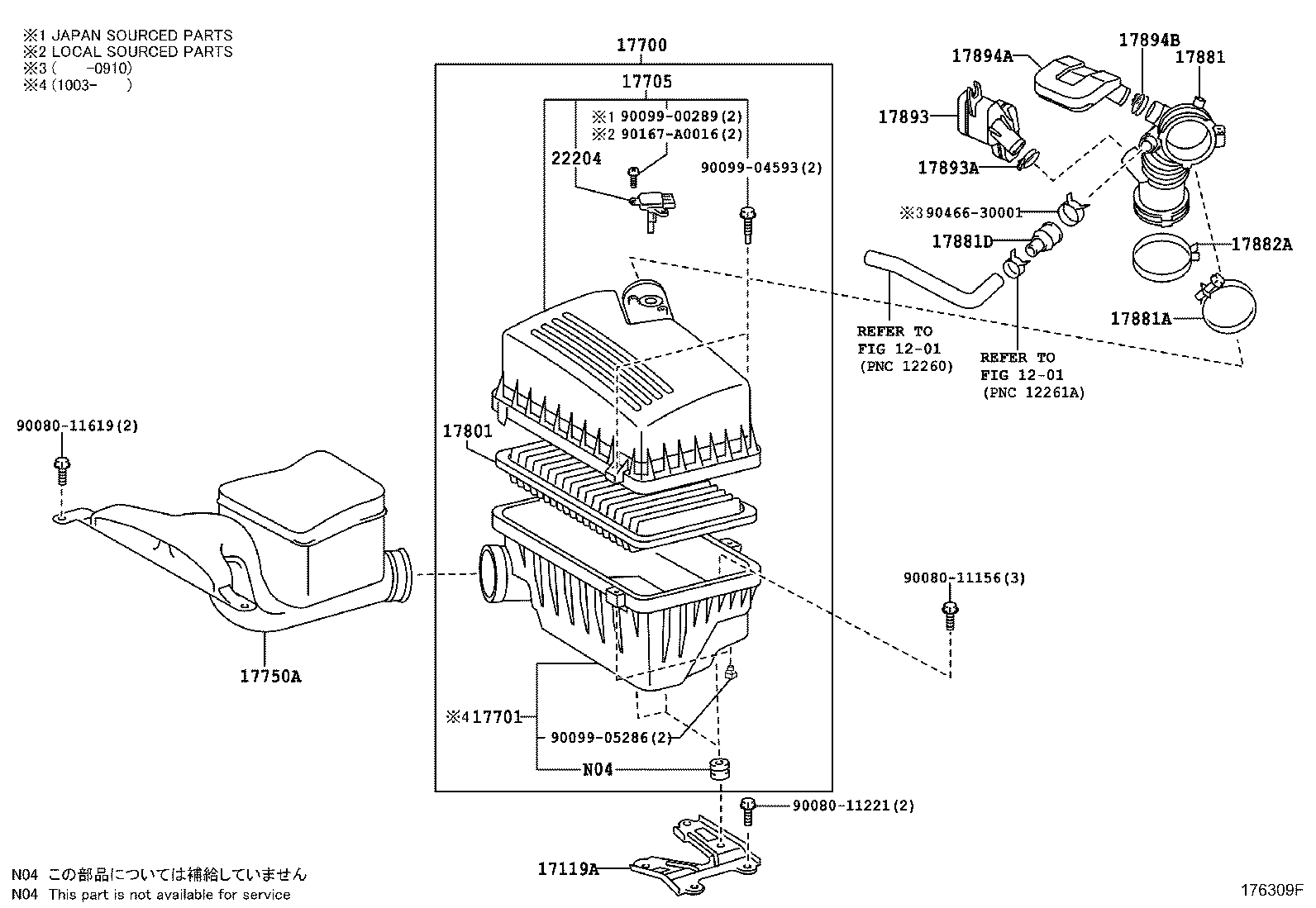 ※1 JAPAN SOURCED PARTS
※2 LOCAL SOURCED PARTS
※3 (　　-0910)
※4 (1003-　　)

17700
17705
※1 90099-00289(2)
※2 90167-A0016(2)
22204
90099-04593(2)

17894A
17894B
17881
17893
17893A
※3 90466-30001
17881D
17882A
17881A
REFER TO
FIG 12-01
(PNC 12260)
REFER TO
FIG 12-01
(PNC 12261A)

90080-11619(2)
17801
17750A
90080-11156(3)
※4 17701
90099-05286(2)
N04
90080-11221(2)
17119A

N04 この部品については補給していません
N04 This part is not available for service

176309F