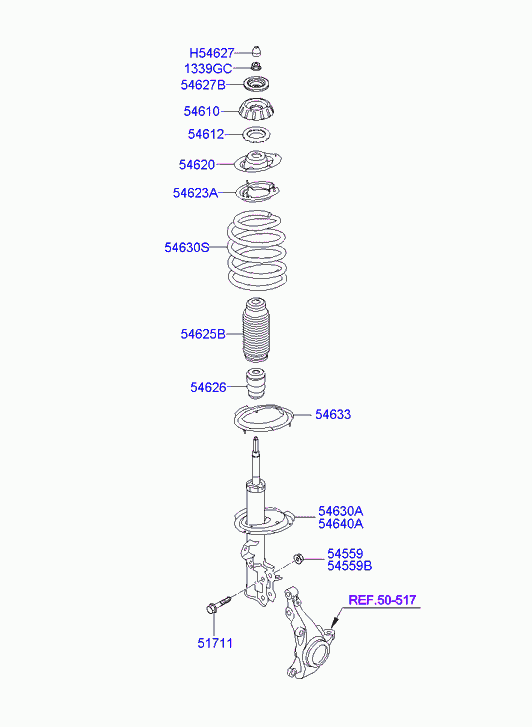 H54627
1339GC
54627B
54610
54612
54620
54623A
54630S
54625B
54626
54633
54630A
54640A
54559
54559B
REF.50-517
51711