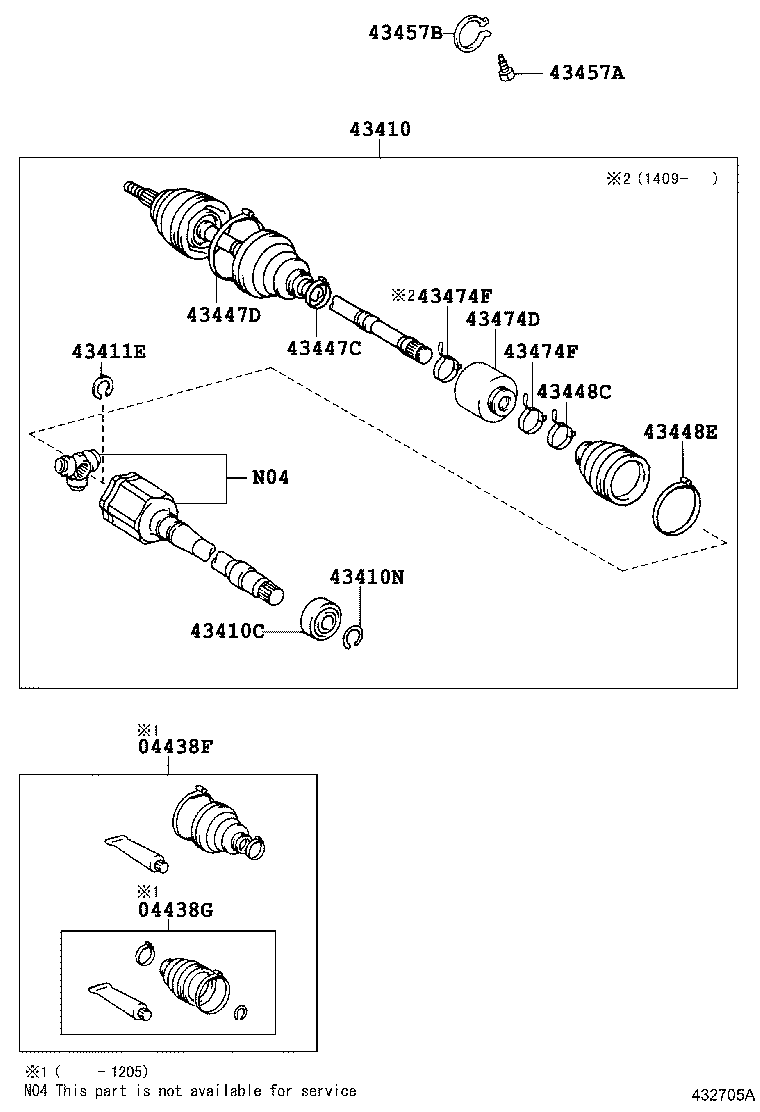 43457B
43457A
43410
※2 (1409-　)
43447D
43447C
※2 43474F
43474D
43474F
43448C
43448E
43411E
N04
43410N
43410C
※1
04438F
※1
04438G
※1 (　-1205)
N04 This part is not available for service
432705A