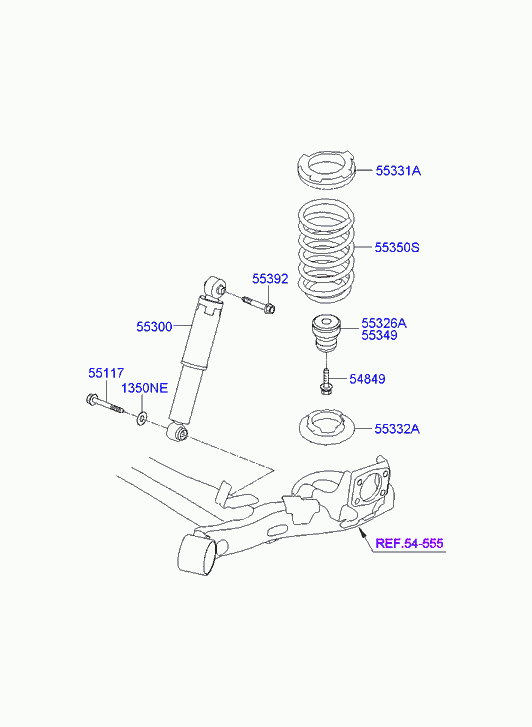 55331A
55350S
55392
55300
55326A
55349
55117
1350NE
54849
55332A
REF.54-555