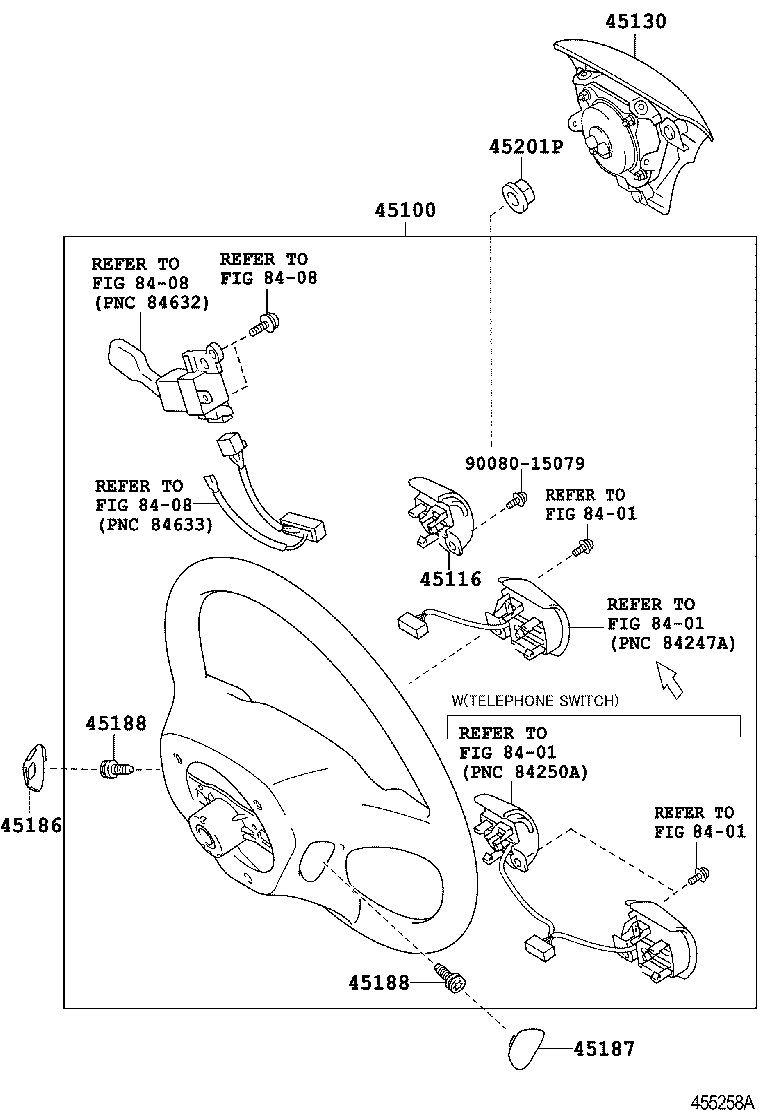 45130

45201P

45100

REFER TO
FIG 84-08
(PNC 84632)

REFER TO
FIG 84-08

REFER TO
FIG 84-08
(PNC 84633)

90080-15079

REFER TO
FIG 84-01

45116

REFER TO
FIG 84-01
(PNC 84247A)

W(TELEPHONE SWITCH)

REFER TO
FIG 84-01
(PNC 84250A)

REFER TO
FIG 84-01

45188

45186

45188

45187

455258A