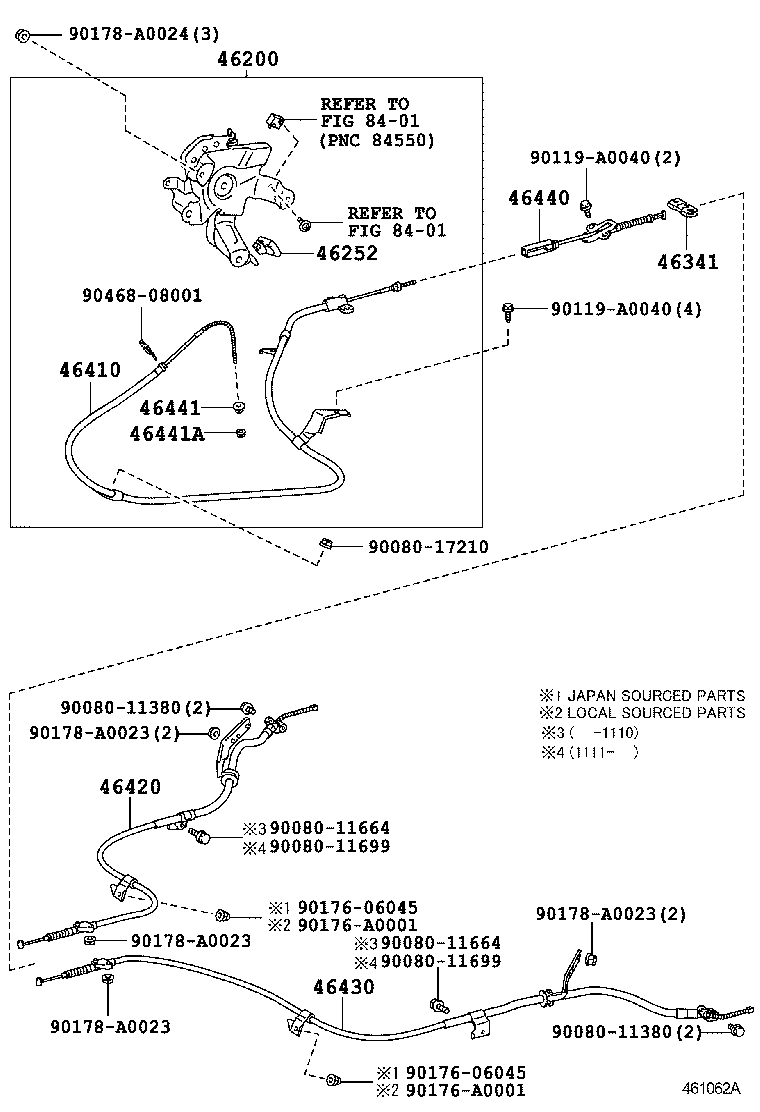 90178-A0024(3)

46200

REFER TO
FIG 84-01
(PNC 84550)

REFER TO
FIG 84-01

46252

90119-A0040(2)

46440

46341

90468-08001

90119-A0040(4)

46410

46441

46441A

90080-17210

90080-11380(2)

90178-A0023(2)

※1 JAPAN SOURCED PARTS
※2 LOCAL SOURCED PARTS
※3 ( -1110)
※4 (1111- )

46420

※3 90080-11664
※4 90080-11699

※1 90176-06045
※2 90176-A0001

90178-A0023

90178-A0023(2)

※3 90080-11664
※4 90080-11699

46430

90178-A0023

90080-11380(2)

※1 90176-06045
※2 90176-A0001

461062A