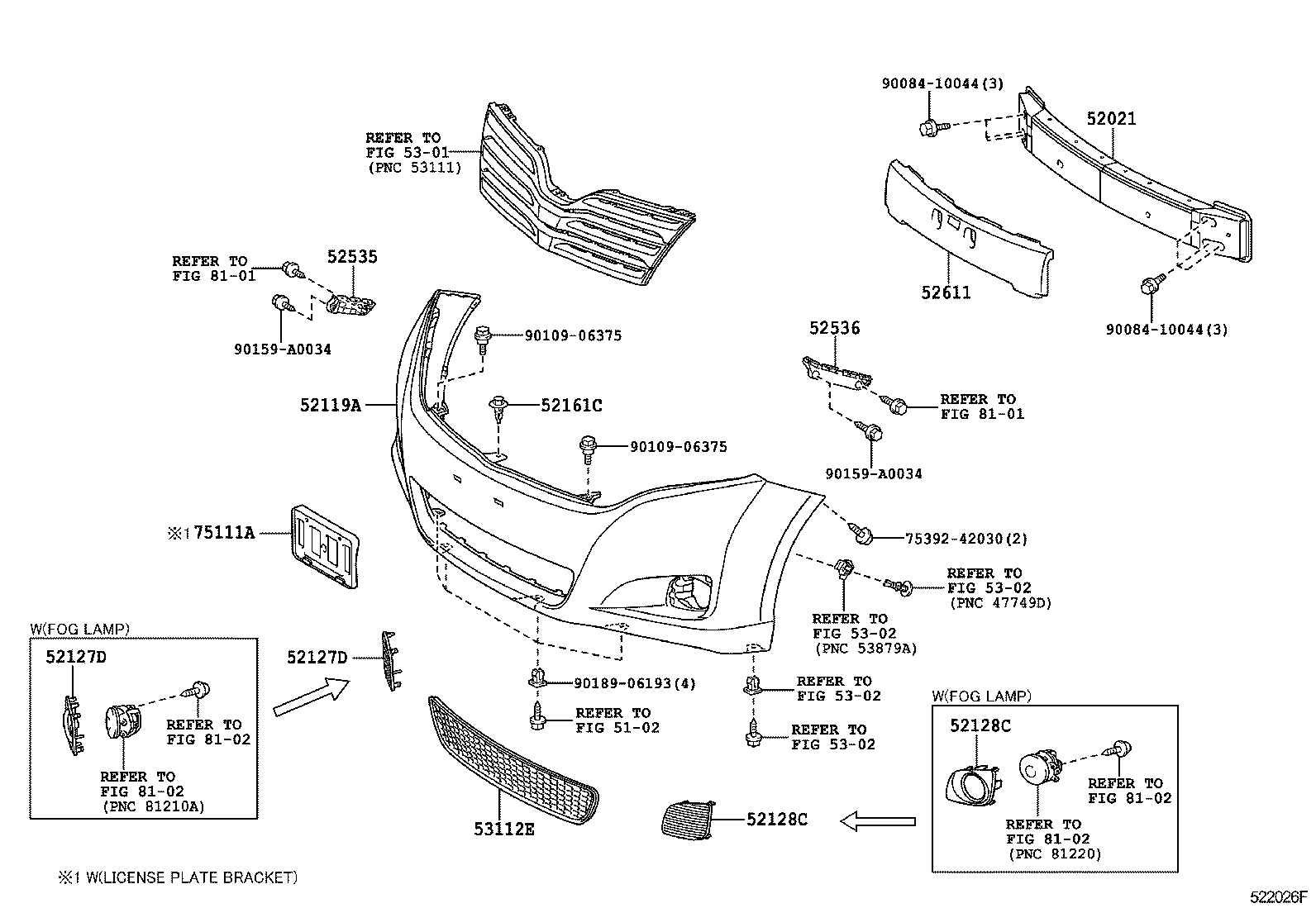 REFER TO
FIG 53-01
(PNC 53111)

90084-10044(3)

52021

52611

90084-10044(3)

REFER TO
FIG 81-01

52535

90159-A0034

90109-06375

52119A

52161C

90109-06375

52536

REFER TO
FIG 81-01

90159-A0034

※1 75111A

75392-42030(2)

REFER TO
FIG 53-02
(PNC 47749D)

REFER TO
FIG 53-02
(PNC 53879A)

W(FOG LAMP)

52127D

REFER TO
FIG 81-02

REFER TO
FIG 81-02
(PNC 81210A)

52127D

90189-06193(4)

REFER TO
FIG 51-02

REFER TO
FIG 53-02

REFER TO
FIG 53-02

53112E

52128C

W(FOG LAMP)

52128C

REFER TO
FIG 81-02

REFER TO
FIG 81-02
(PNC 81220)

※1 W(LICENSE PLATE BRACKET)

522026F