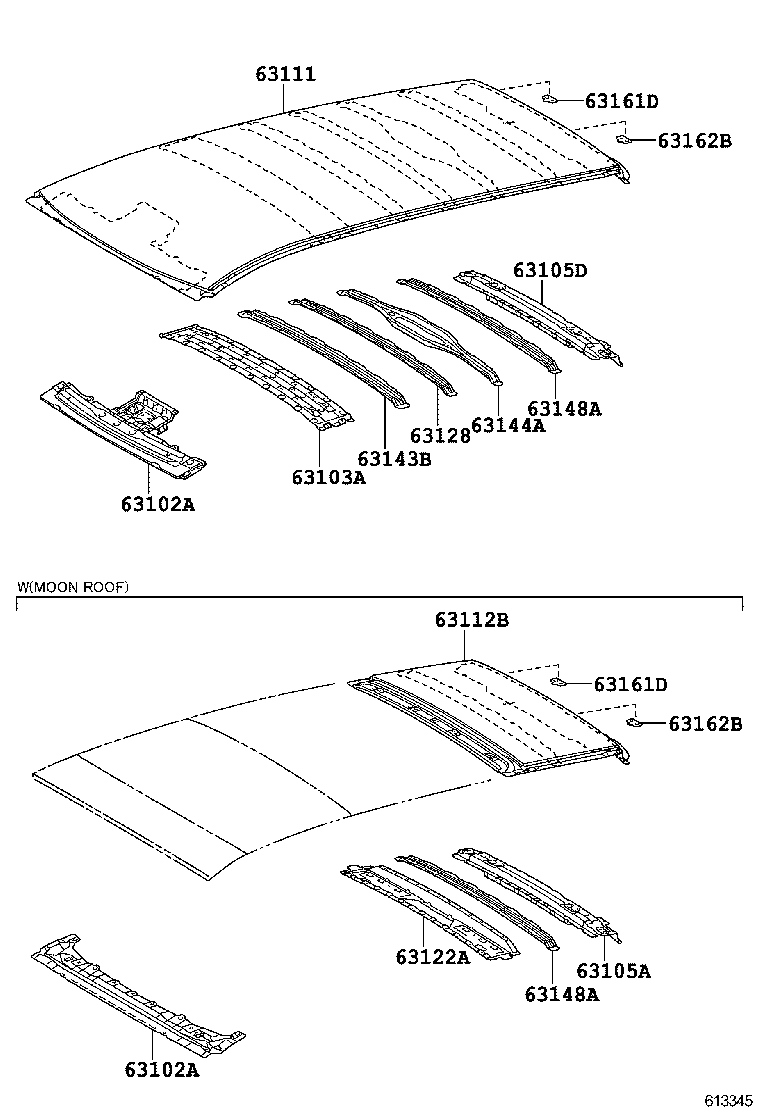 63111
63161D
63162B
63105D
63148A
63144A
63128
63143B
63103A
63102A

W(MOON ROOF)

63112B
63161D
63162B
63122A
63148A
63105A
63102A

613345