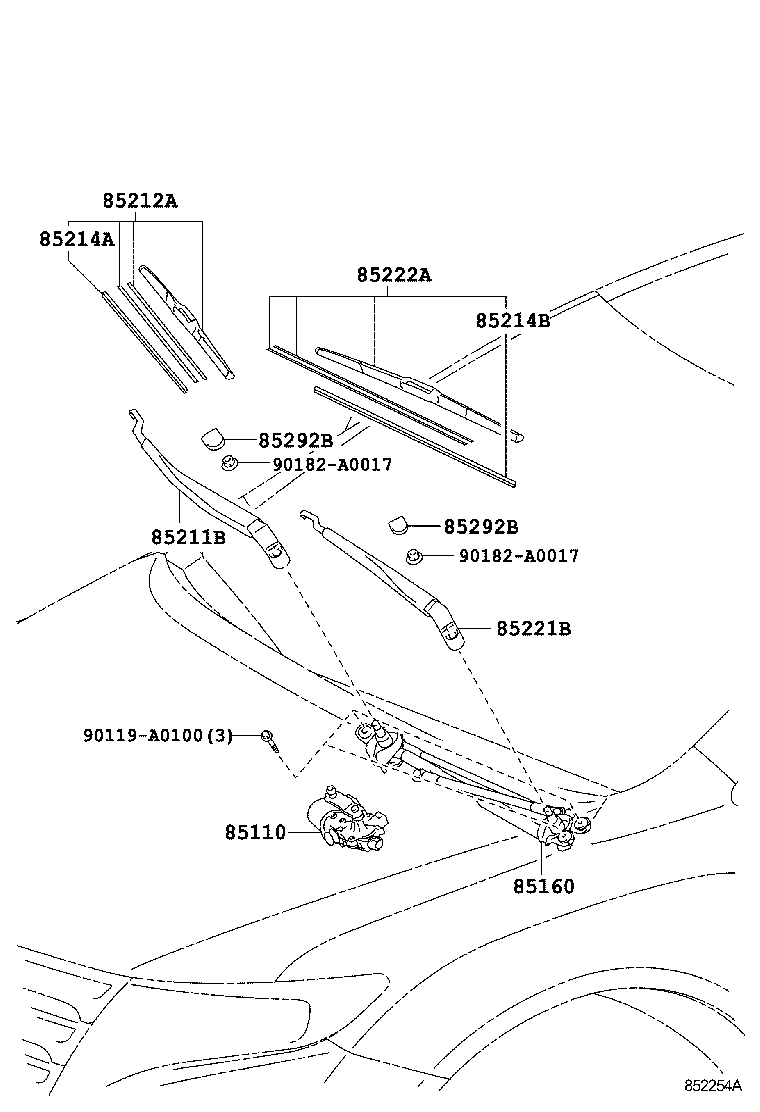 85212A
85214A
85222A
85214B
85292B
90182-A0017
85211B
85292B
90182-A0017
85221B
90119-A0100(3)
85110
85160
852254A