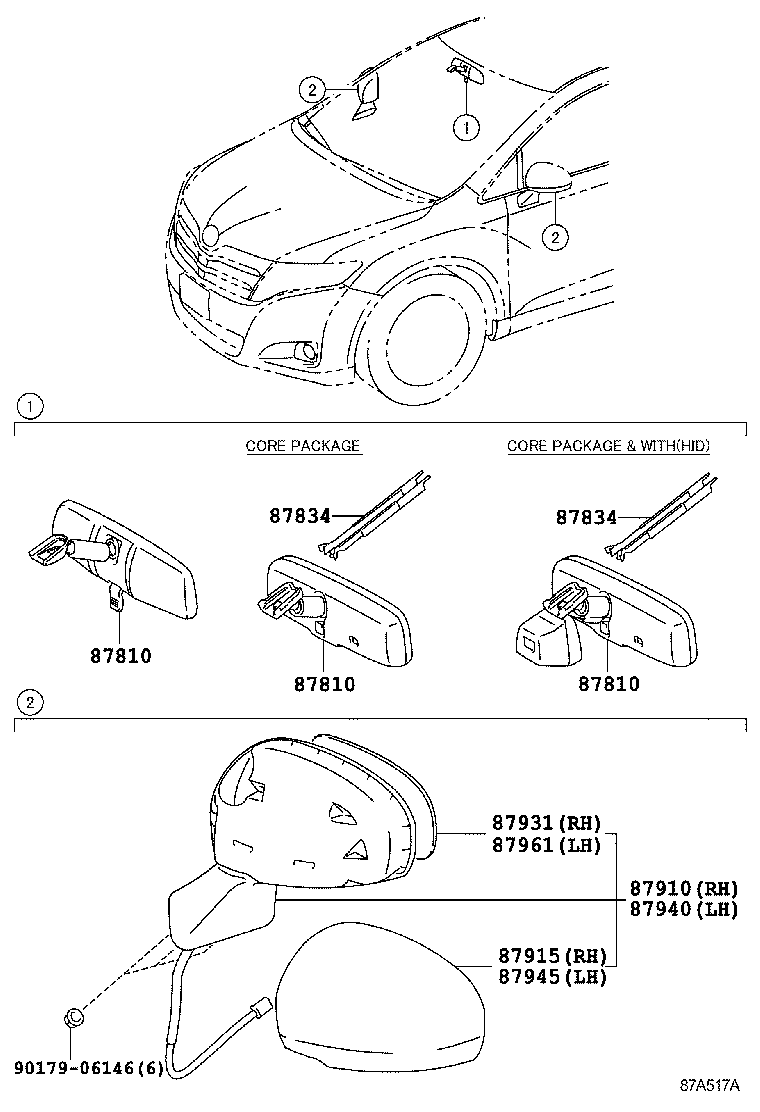 2
1
2

1
CORE PACKAGE
CORE PACKAGE & WITH(HID)
87834
87834
87810
87810
87810

2
87931(RH)
87961(LH)
87910(RH)
87940(LH)
87915(RH)
87945(LH)
90179-06146(6)
87A517A