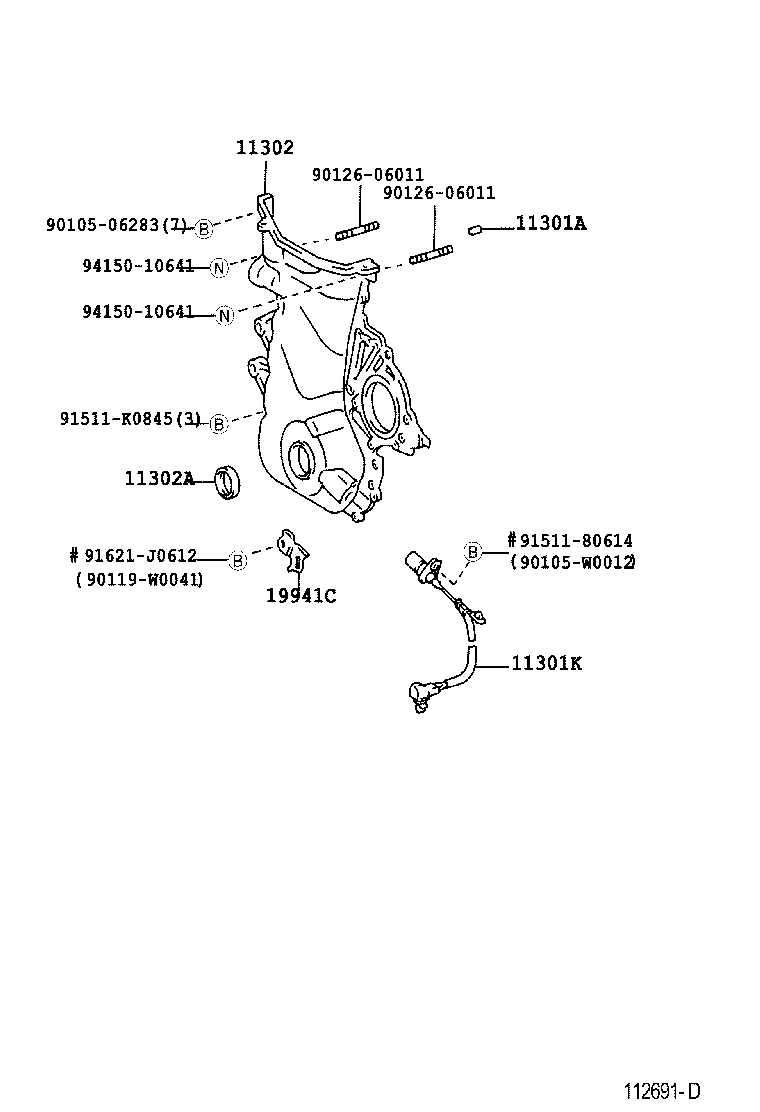 11302
90126-06011
90126-06011
90105-06283(7) B
11301A
94150-10641 N
94150-10641 N
91511-K0845(3) B
11302A
# 91621-J0612 B
(90119-W0041)
19941C
B # 91511-80614
(90105-W0012)
11301K
112691-D