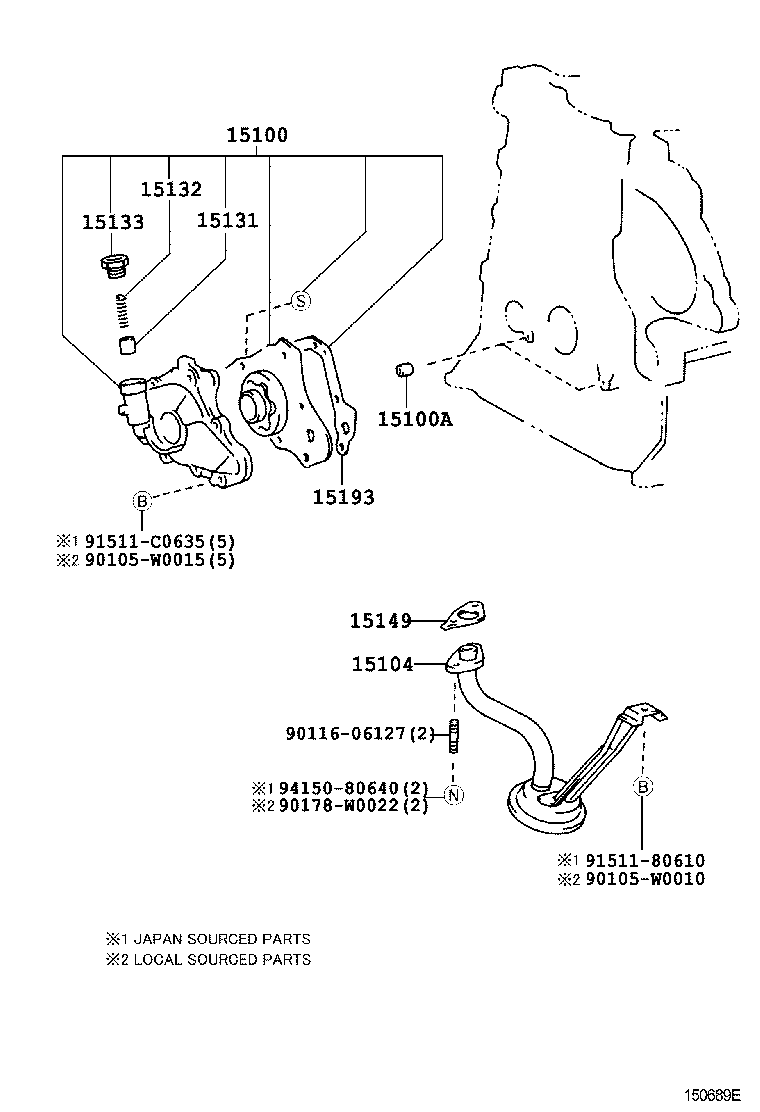 15100
15132
15133
15131
S
15100A
15193
B
※1 91511-C0635(5)
※2 90105-W0015(5)
15149
15104
90116-06127(2)
※1 94150-80640(2)
※2 90178-W0022(2)
N
B
※1 91511-80610
※2 90105-W0010
※1 JAPAN SOURCED PARTS
※2 LOCAL SOURCED PARTS
150689E