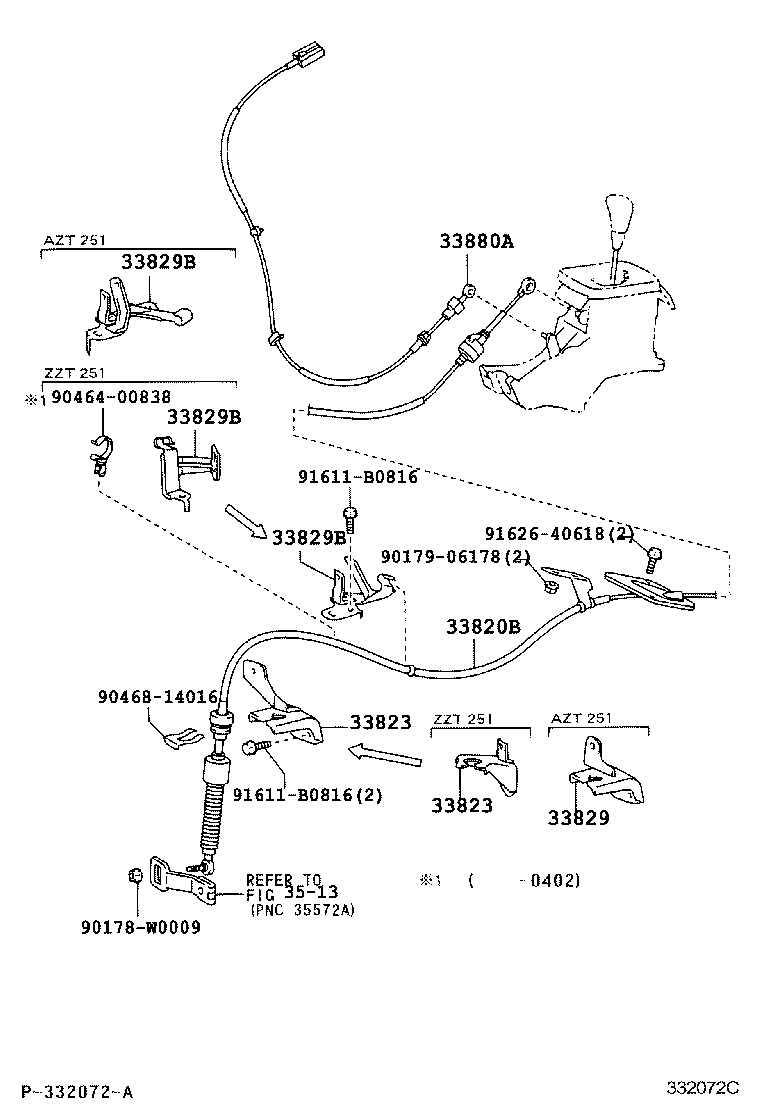 AZT 251
33829B
33880A
ZZT 251
※1 90464-00838
33829B
91611-B0816
33829B
91626-40618(2)
90179-06178(2)
33820B
90468-14016
33823
ZZT 251
AZT 251
91611-B0816(2)
33823
33829
REFER TO FIG 35-13 (PNC 35572A)
※1 ( -0402)
90178-W0009
P-332072-A
332072C