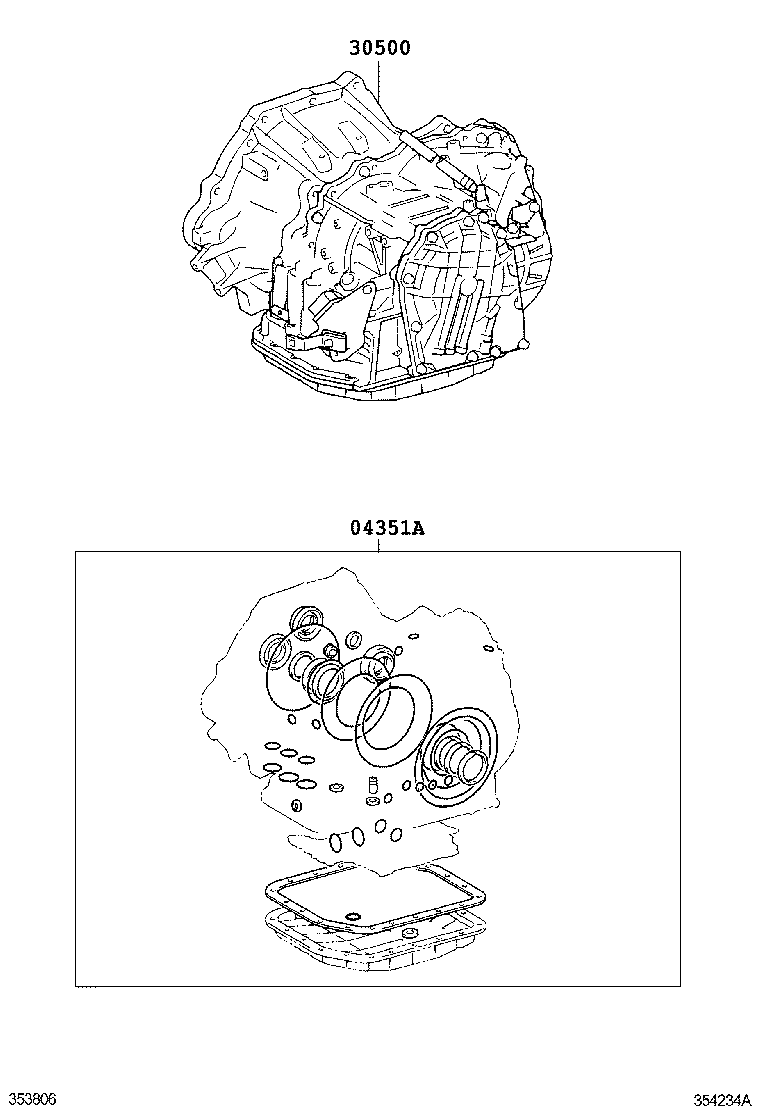 30500

04351A

353806

354234A