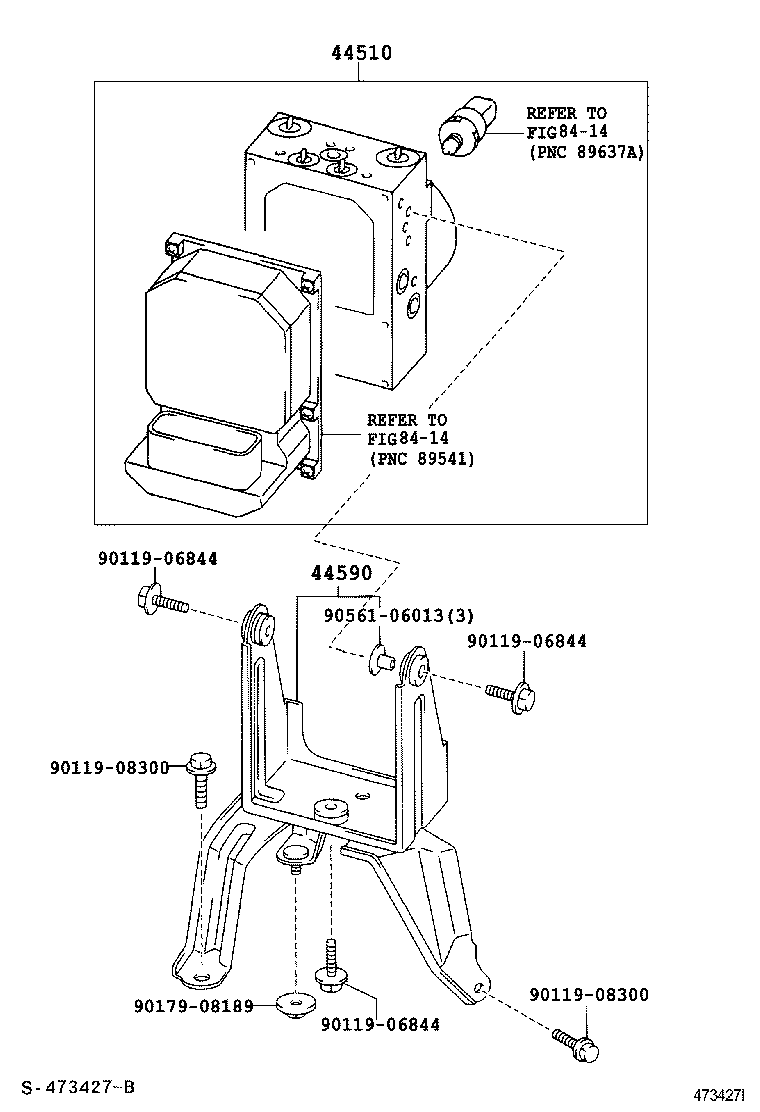 44510

REFER TO
FIG84-14
(PNC 89637A)

REFER TO
FIG84-14
(PNC 89541)

90119-06844

44590

90561-06013(3)

90119-06844

90119-08300

90179-08189

90119-06844

90119-08300

S-473427-B

473427I