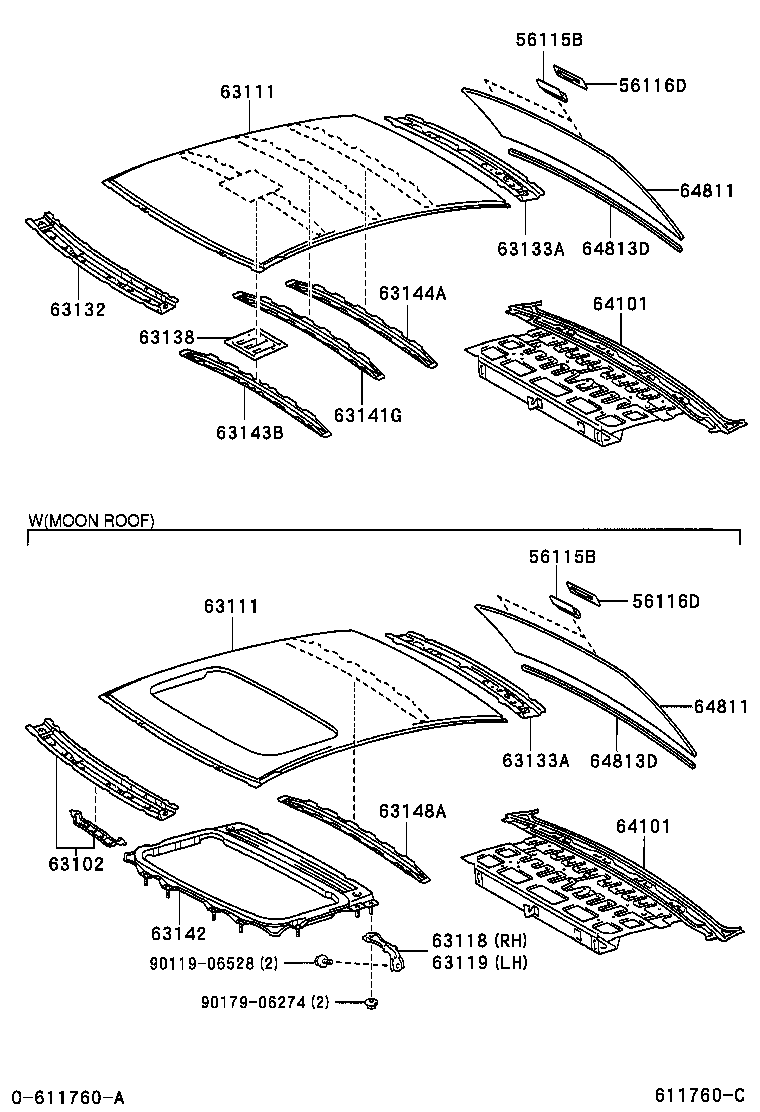 56115B
56116D
63111
64811
63133A
64813D
63132
63144A
64101
63138
63141G
63143B

W(MOON ROOF)

56115B
56116D
63111
64811
63133A
64813D
63148A
64101
63102
63142
63118 (RH)
63119 (LH)
90119-06528 (2)
90179-06274 (2)

0-611760-A
611760-C