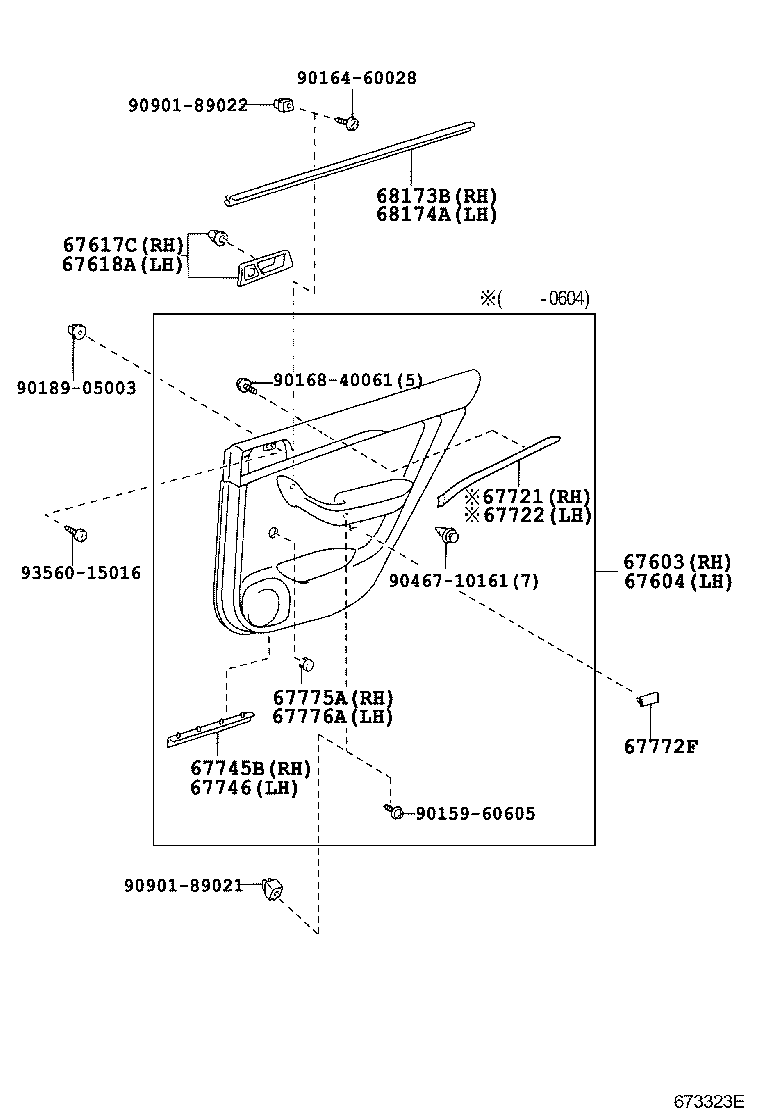 90164-60028
90901-89022
68173B(RH)
68174A(LH)
67617C(RH)
67618A(LH)
※( -0604)
90189-05003
90168-40061(5)
※67721(RH)
※67722(LH)
93560-15016
90467-10161(7)
67603(RH)
67604(LH)
67775A(RH)
67776A(LH)
67772F
67745B(RH)
67746(LH)
90159-60605
90901-89021
673323E