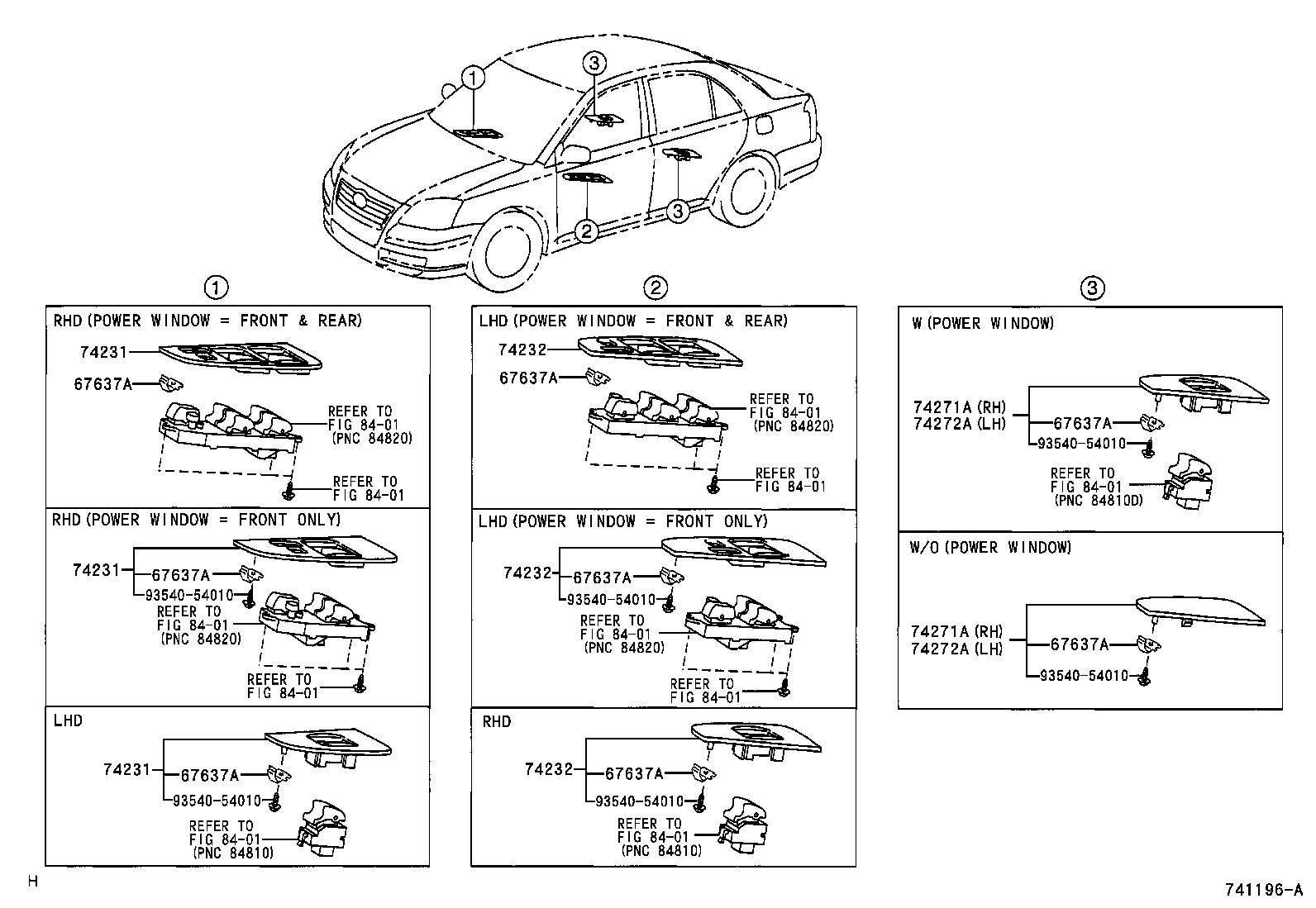 1
3
2
3

1

RHD (POWER WINDOW = FRONT & REAR)
74231
67637A
REFER TO FIG 84-01 (PNC 84820)
REFER TO FIG 84-01

RHD (POWER WINDOW = FRONT ONLY)
74231
67637A
93540-54010
REFER TO FIG 84-01 (PNC 84820)
REFER TO FIG 84-01

LHD
74231
67637A
93540-54010
REFER TO FIG 84-01 (PNC 84810)

2

LHD (POWER WINDOW = FRONT & REAR)
74232
67637A
REFER TO FIG 84-01 (PNC 84820)
REFER TO FIG 84-01

LHD (POWER WINDOW = FRONT ONLY)
74232
67637A
93540-54010
REFER TO FIG 84-01 (PNC 84820)
REFER TO FIG 84-01

RHD
74232
67637A
93540-54010
REFER TO FIG 84-01 (PNC 84810)

3

W (POWER WINDOW)
74271A (RH)
74272A (LH)
67637A
93540-54010
REFER TO FIG 84-01 (PNC 84810D)

W/O (POWER WINDOW)
74271A (RH)
74272A (LH)
67637A
93540-54010

H

741196-A