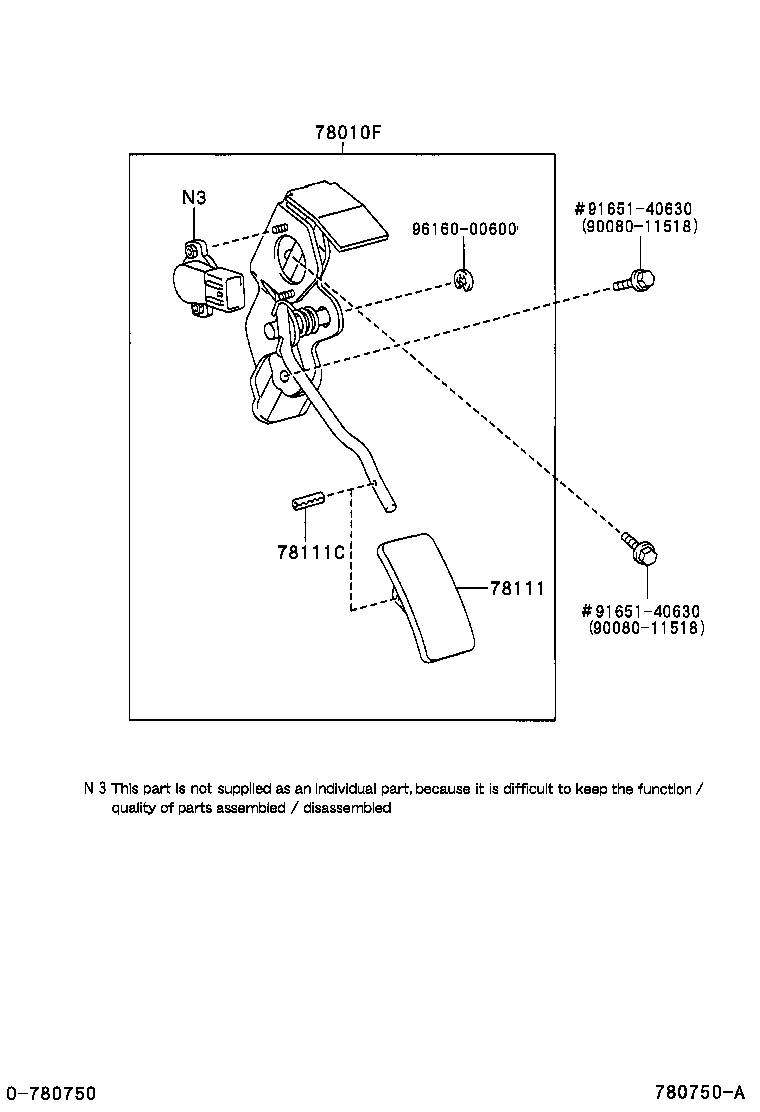 78010F

N3

96160-00600

#91651-40630
(90080-11518)

78111C

78111

#91651-40630
(90080-11518)

N 3 This part is not supplied as an individual part, because it is difficult to keep the function / quality of parts assembled / disassembled

0-780750

780750-A