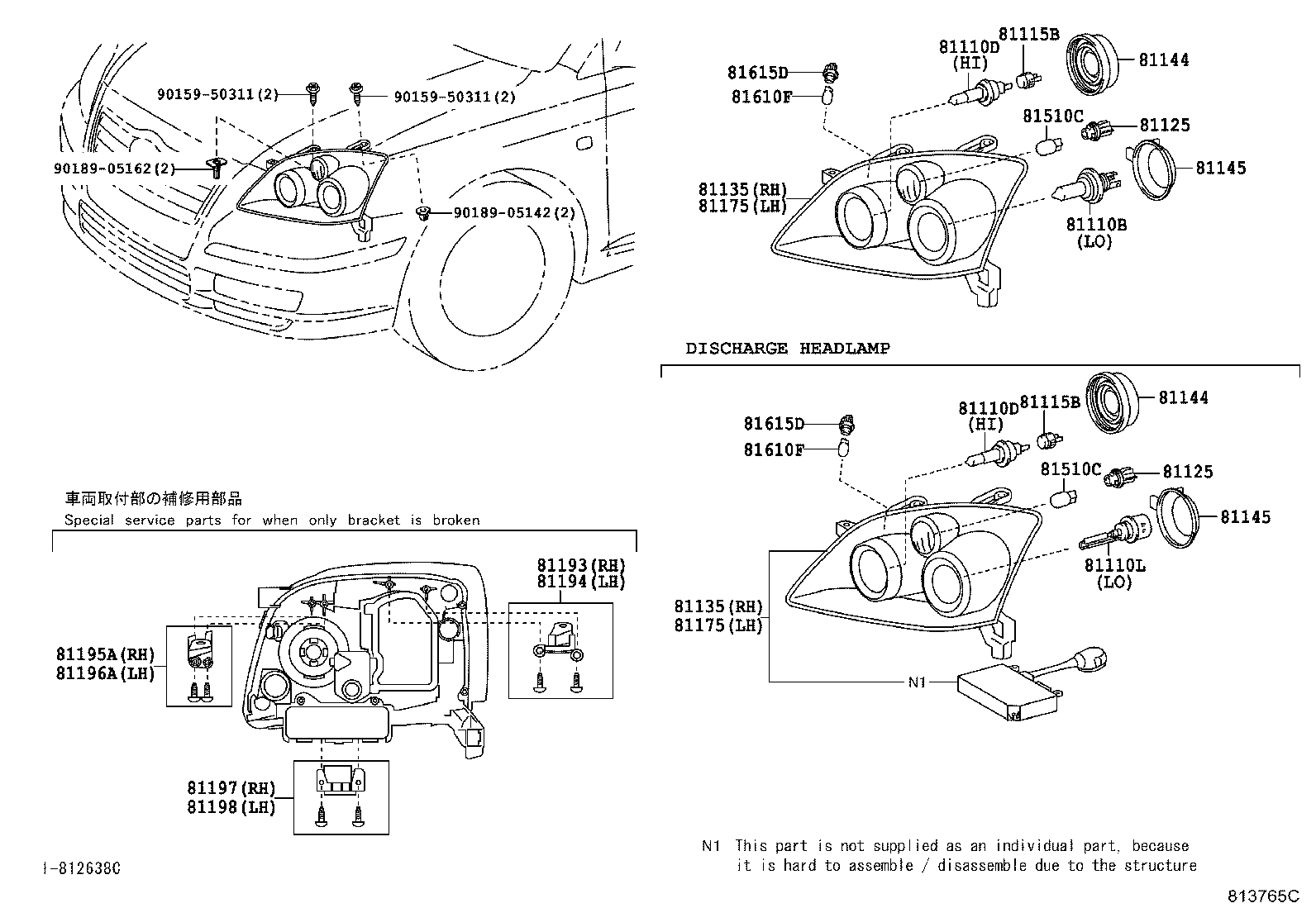 90159-50311(2)
90159-50311(2)
90189-05162(2)
90189-05142(2)

81615D
81610F
81110D
(HI)
81115B
81144
81510C
81125
81145
81135(RH)
81175(LH)
81110B
(LO)

DISCHARGE HEADLAMP

81615D
81610F
81110D
(HI)
81115B
81144
81510C
81125
81145
81110L
(LO)
81135(RH)
81175(LH)
N1

車両取付部の補修用部品
Special service parts for when only bracket is broken

81193(RH)
81194(LH)
81195A(RH)
81196A(LH)
81197(RH)
81198(LH)

I-812638C

N1 This part is not supplied as an individual part, because it is hard to assemble / disassemble due to the structure

813765C