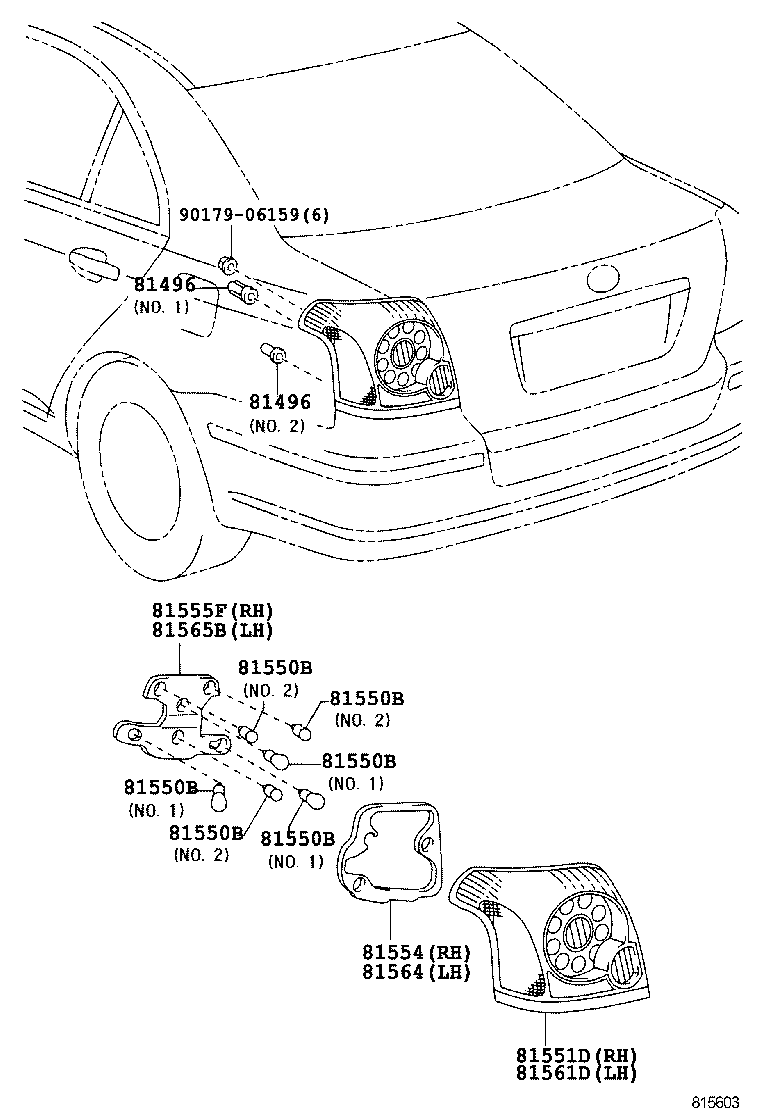 90179-06159(6)
81496
(NO. 1)
81496
(NO. 2)
81555F(RH)
81565B(LH)
81550B
(NO. 2)
81550B
(NO. 2)
81550B
(NO. 1)
81550B
(NO. 1)
81550B
(NO. 2)
81550B
(NO. 1)
81554(RH)
81564(LH)
81551D(RH)
81561D(LH)
815603