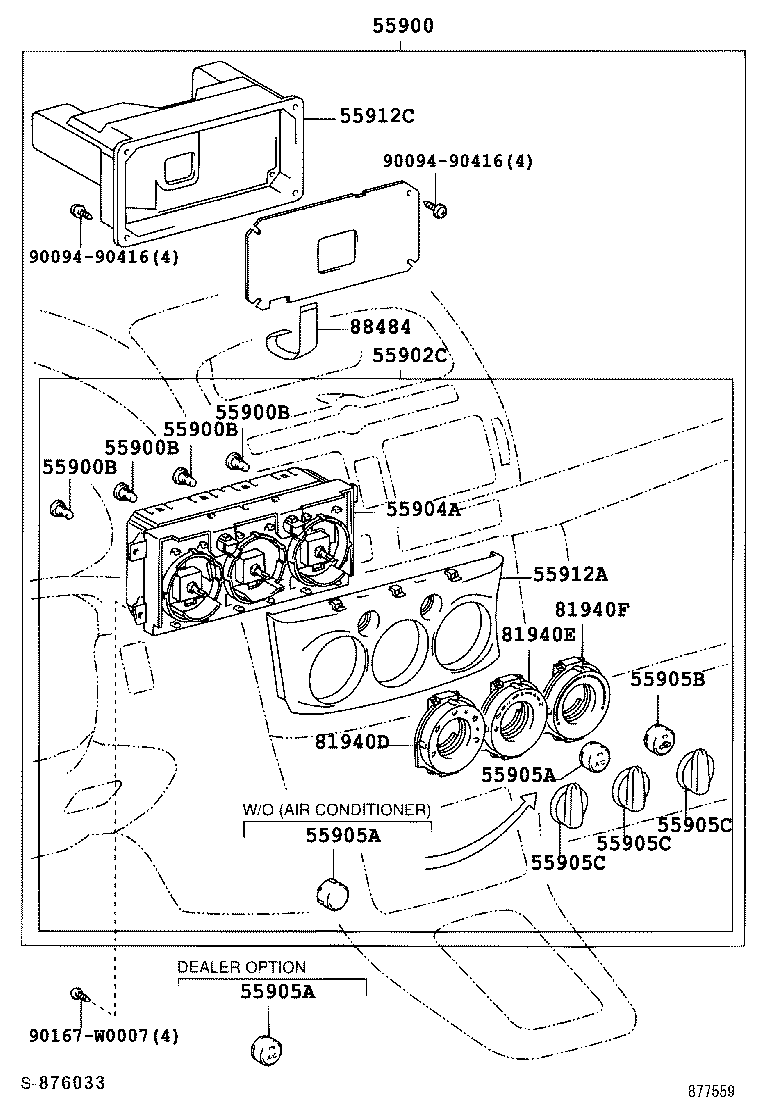 55900

55912C

90094-90416(4)

90094-90416(4)

88484

55902C

55900B

55900B

55900B

55900B

55904A

55912A

81940F

81940E

55905B

81940D

55905A

W/O (AIR CONDITIONER)

55905A

55905C

55905C

55905C

DEALER OPTION

55905A

90167-W0007(4)

S-876033

877559