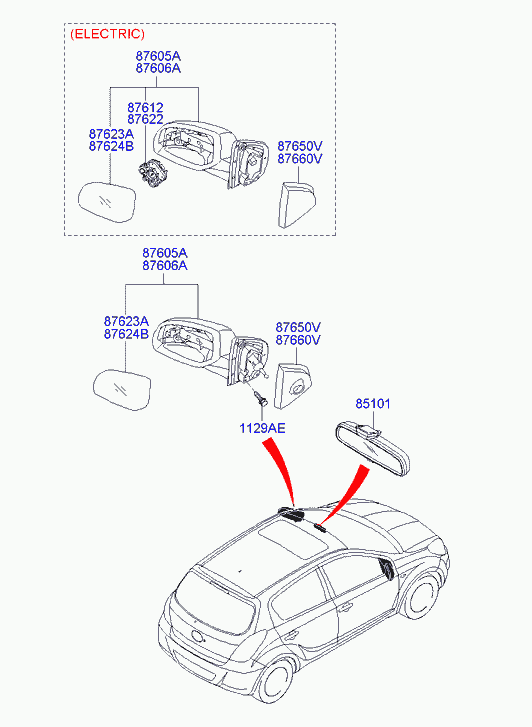 (ELECTRIC)

87605A
87606A

87612
87622

87623A
87624B

87650V
87660V

87605A
87606A

87623A
87624B

87650V
87660V

1129AE

85101