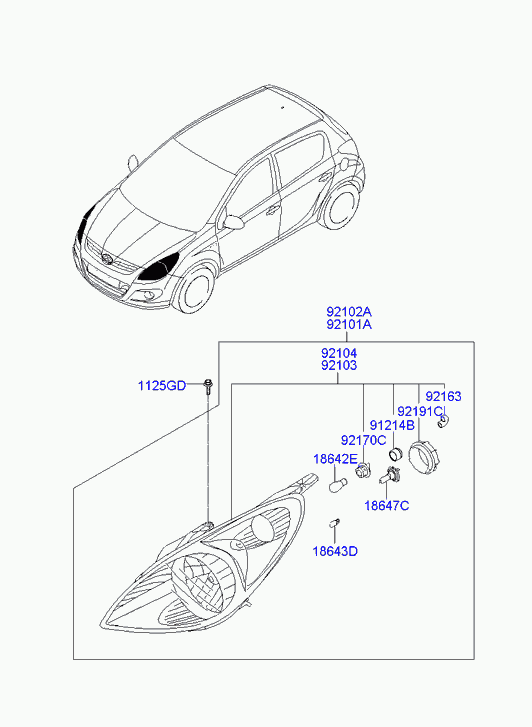 92102A
92101A
92104
92103
1125GD
92163
92191C
91214B
92170C
18642E
18647C
18643D