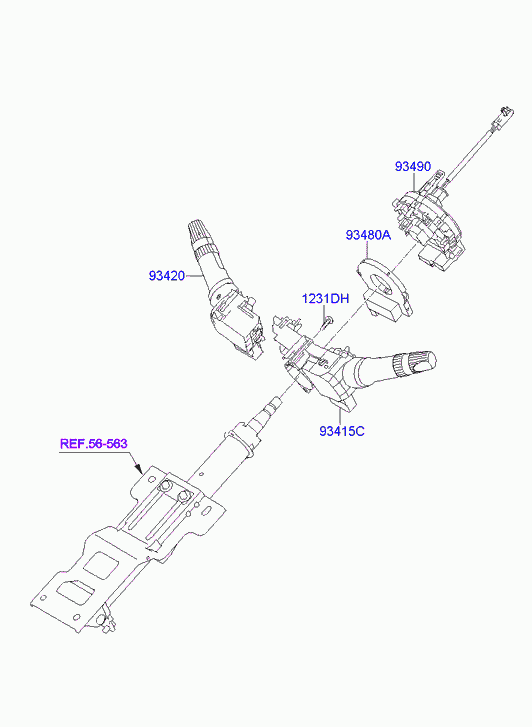 93490

93480A

93420

1231DH

93415C

REF.56-563