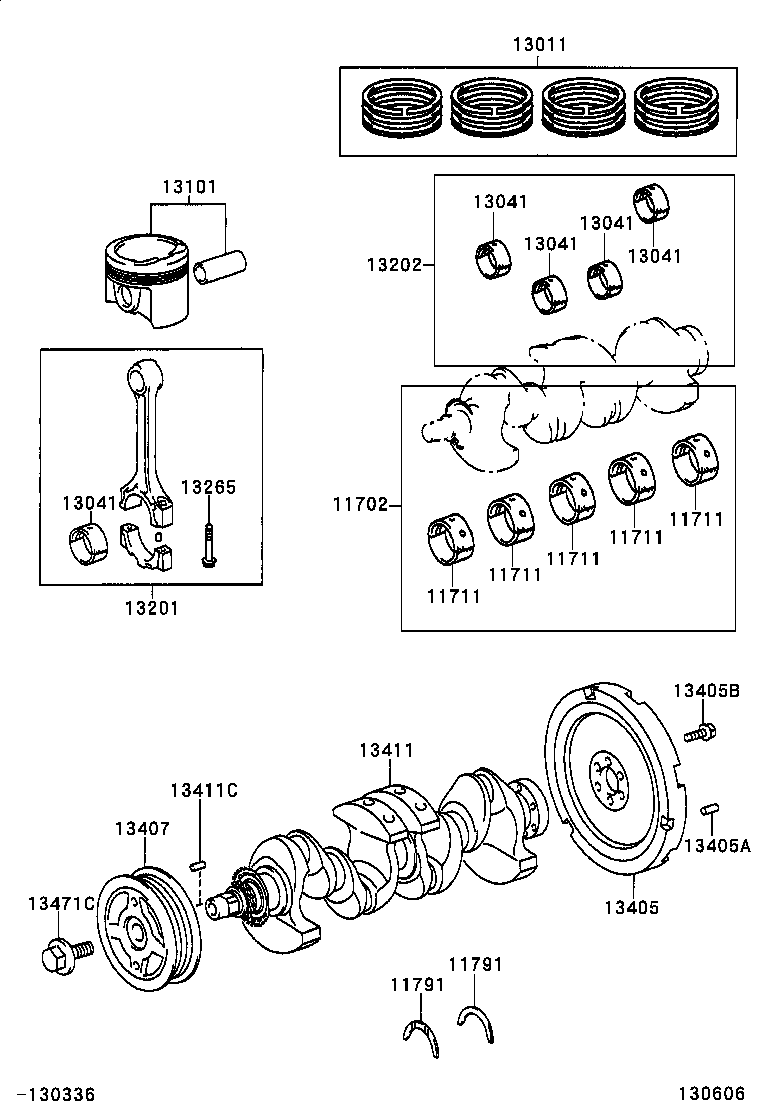 13011

13101

13041
13041
13041
13041
13202

13041
13265
13201

11702
11711
11711
11711
11711
11711

13405B
13411
13411C
13407
13405A
13471C
13405
11791
11791

-130336
130606