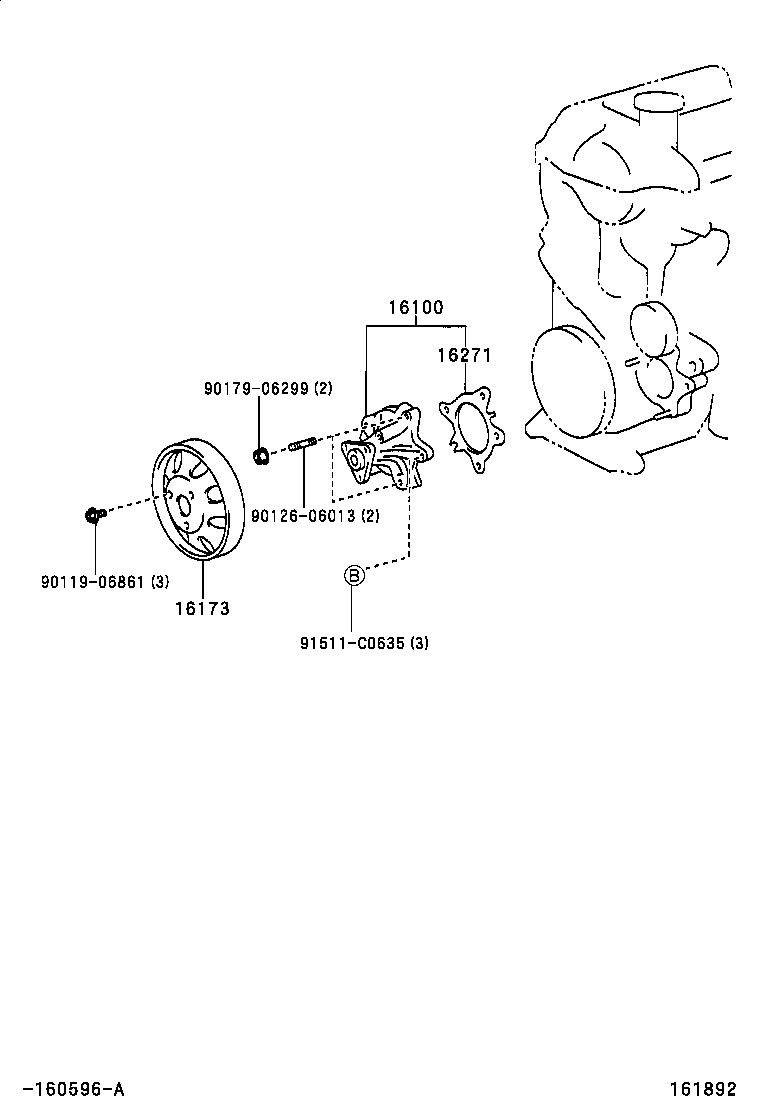 16100
16271
90179-06299 (2)
90126-06013 (2)
90119-06861 (3)
16173
B
91511-C0635 (3)
-160596-A
161892