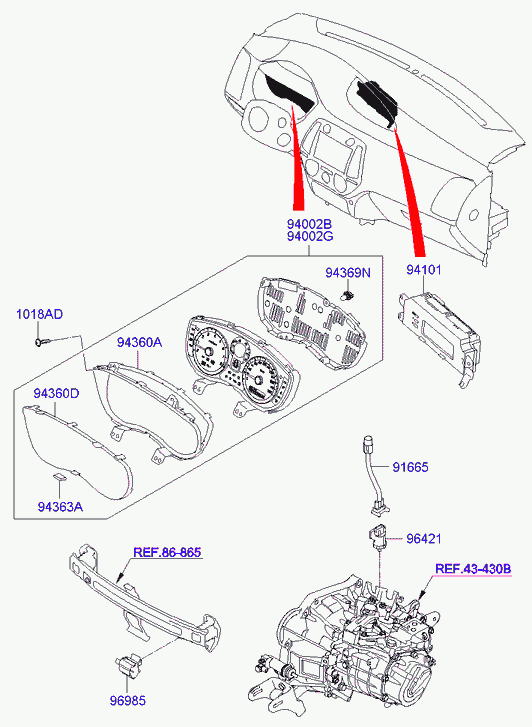 94002B
94002G

94369N

94101

1018AD

94360A

94360D

94363A

91665

96421

REF.86-865

REF.43-430B

96985