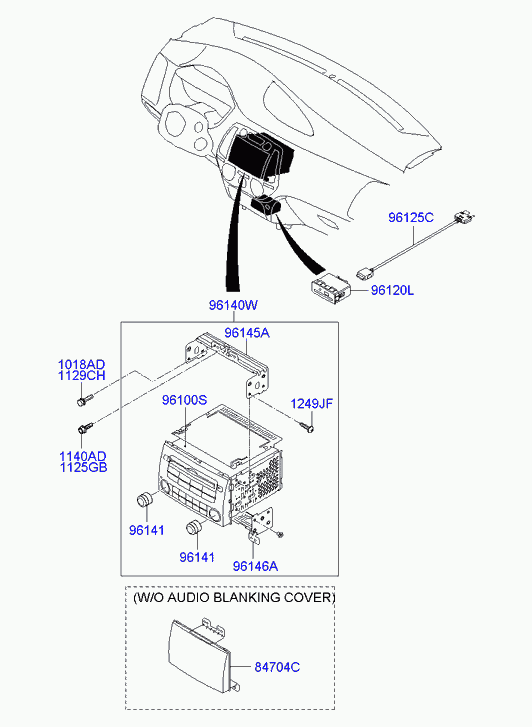 96125C

96120L

96140W

96145A

1018AD
1129CH

96100S

1249JF

1140AD
1125GB

96141

96141

96146A

(W/O AUDIO BLANKING COVER)

84704C