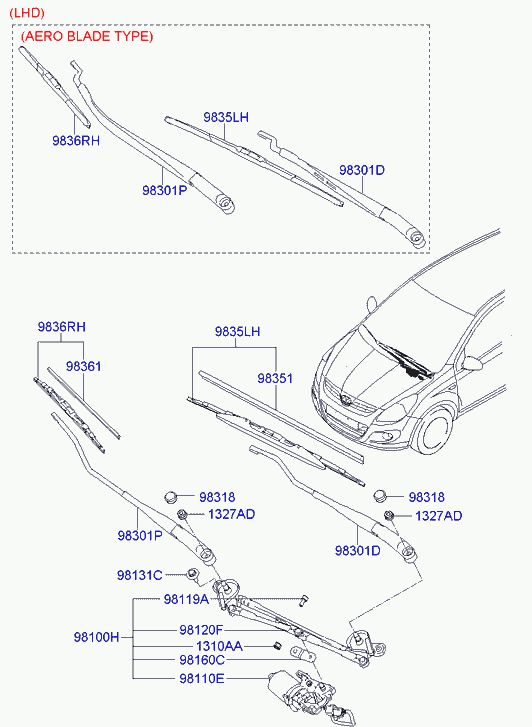 (LHD)

(AERO BLADE TYPE)

9836RH
98301P
9835LH
98301D

9836RH
98361
9835LH
98351
98318
1327AD
98301P
98318
1327AD
98301D
98131C
98119A
98100H
98120F
1310AA
98160C
98110E