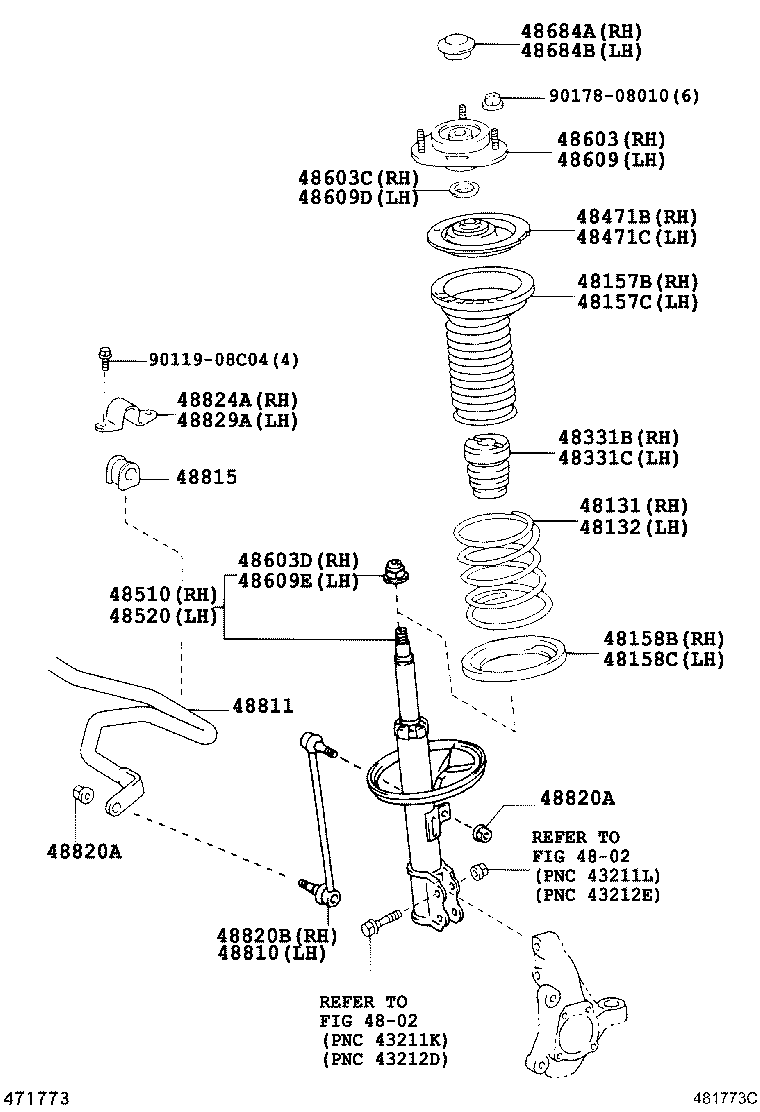 48684A(RH)
48684B(LH)

90178-08010(6)

48603(RH)
48609(LH)

48603C(RH)
48609D(LH)

48471B(RH)
48471C(LH)

48157B(RH)
48157C(LH)

90119-08C04(4)

48824A(RH)
48829A(LH)

48331B(RH)
48331C(LH)

48815

48131(RH)
48132(LH)

48603D(RH)
48609E(LH)

48510(RH)
48520(LH)

48158B(RH)
48158C(LH)

48811

48820A

48820A

REFER TO
FIG 48-02
(PNC 43211L)
(PNC 43212E)

48820B(RH)
48810(LH)

REFER TO
FIG 48-02
(PNC 43211K)
(PNC 43212D)

471773

481773C