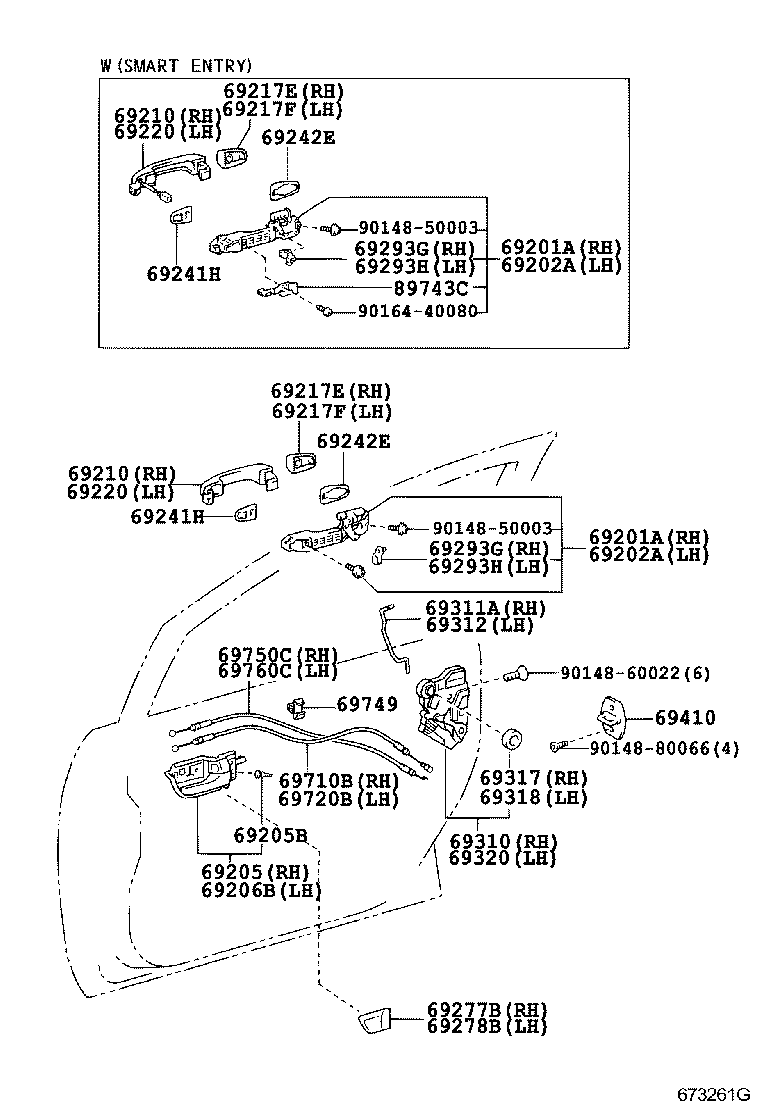 W(SMART ENTRY)

69217E(RH)
69217F(LH)
69210(RH)
69220(LH)
69242E
90148-50003
69293G(RH)
69293H(LH)
69201A(RH)
69202A(LH)
69241H
89743C
90164-40080

69217E(RH)
69217F(LH)
69242E
69210(RH)
69220(LH)
69241H
90148-50003
69293G(RH)
69293H(LH)
69201A(RH)
69202A(LH)
69311A(RH)
69312(LH)
69750C(RH)
69760C(LH)
90148-60022(6)
69749
69410
90148-80066(4)
69710B(RH)
69720B(LH)
69317(RH)
69318(LH)
69205B
69310(RH)
69320(LH)
69205(RH)
69206B(LH)
69277B(RH)
69278B(LH)

673261G