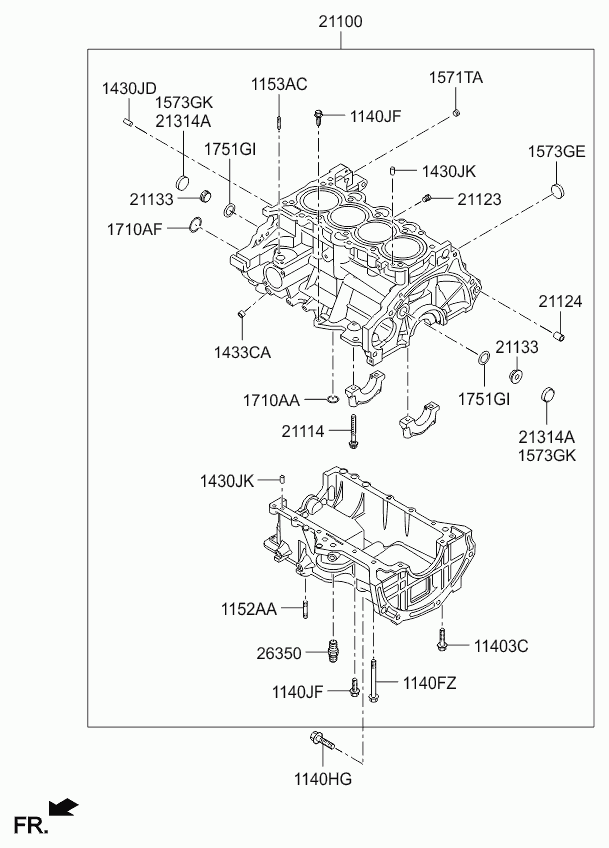 21100

1430JD
1573GK
21314A
1153AC
1140JF
1571TA
1751GI
1430JK
1573GE
21133
21123
1710AF
21124
1433CA
21133
1710AA
1751GI
21114
21314A
1573GK
1430JK
1152AA
26350
11403C
1140JF
1140FZ
1140HG
FR.