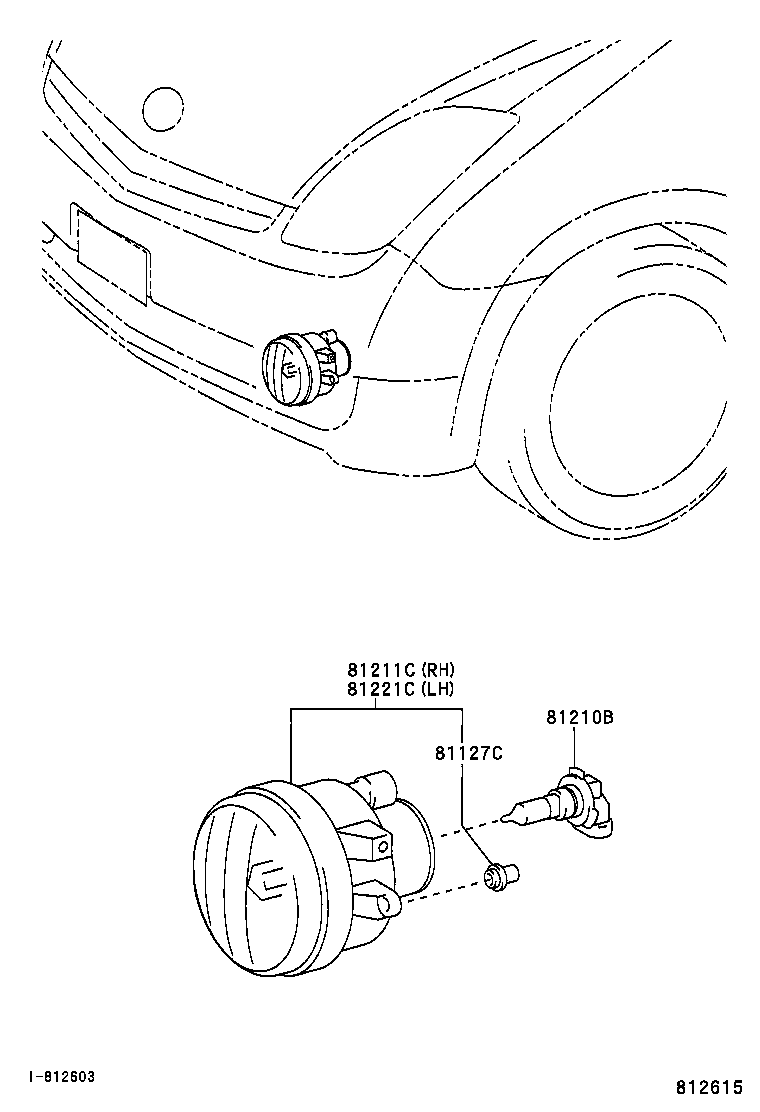 81211C (RH)
81221C (LH)

81210B

81127C

I-812603

812615