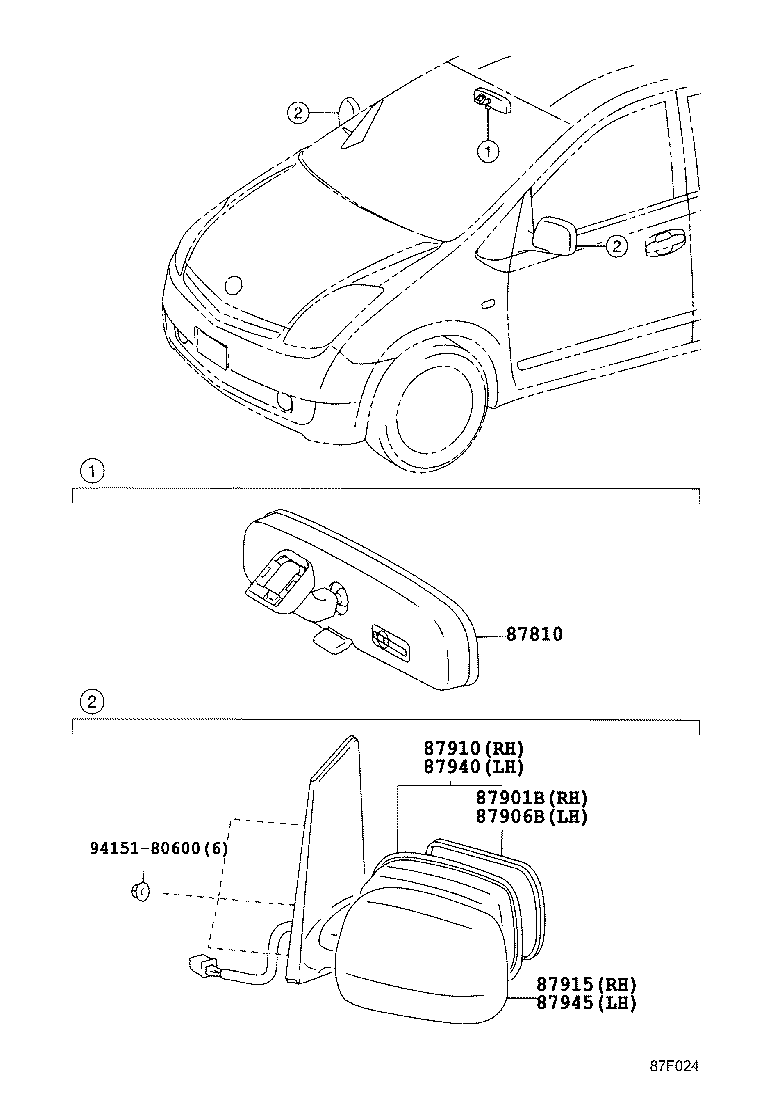 2

1

2

1

87810

2

87910(RH)
87940(LH)

87901B(RH)
87906B(LH)

94151-80600(6)

87915(RH)
87945(LH)

87F024