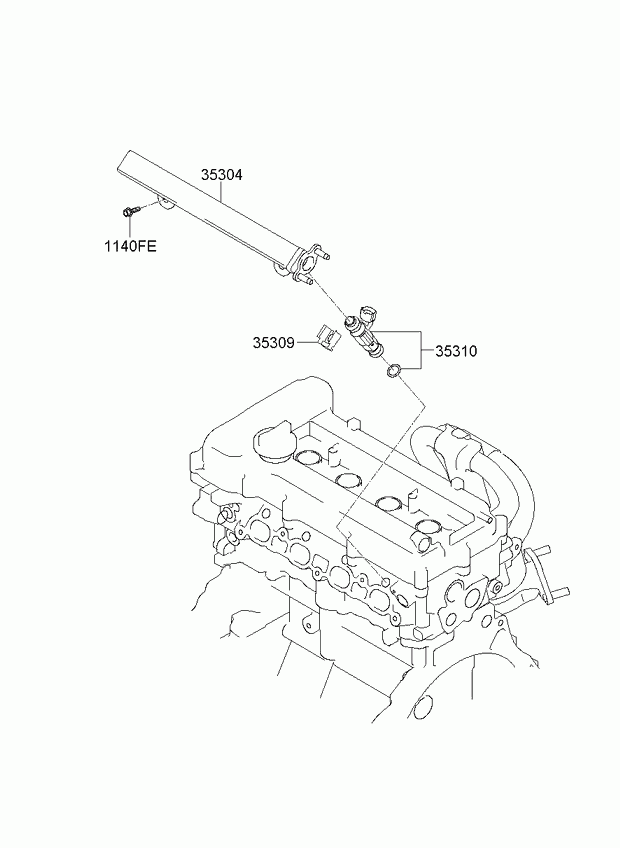 35304

1140FE

35309

35310