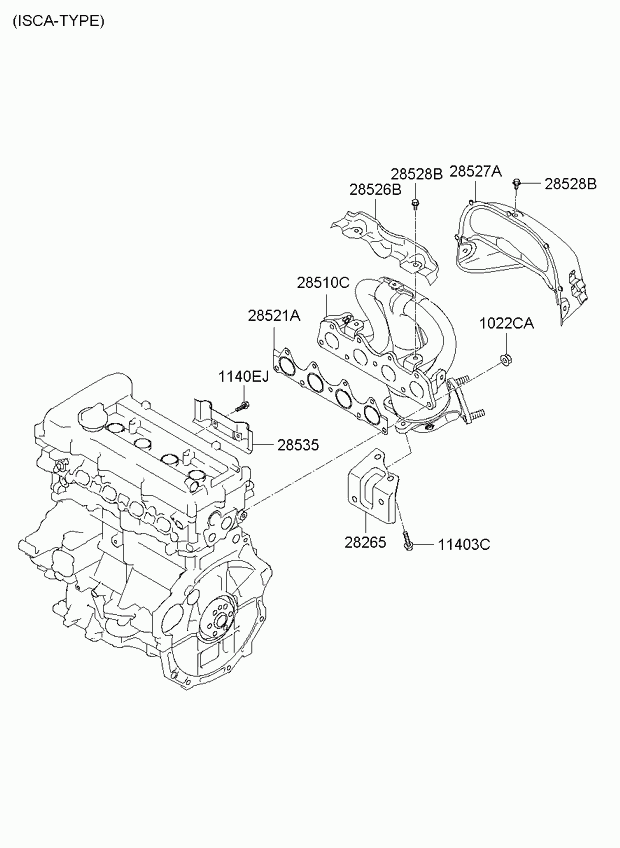 (ISCA-TYPE)

28528B
28527A
28528B
28526B
28510C
28521A
1022CA
1140EJ
28535
28265
11403C