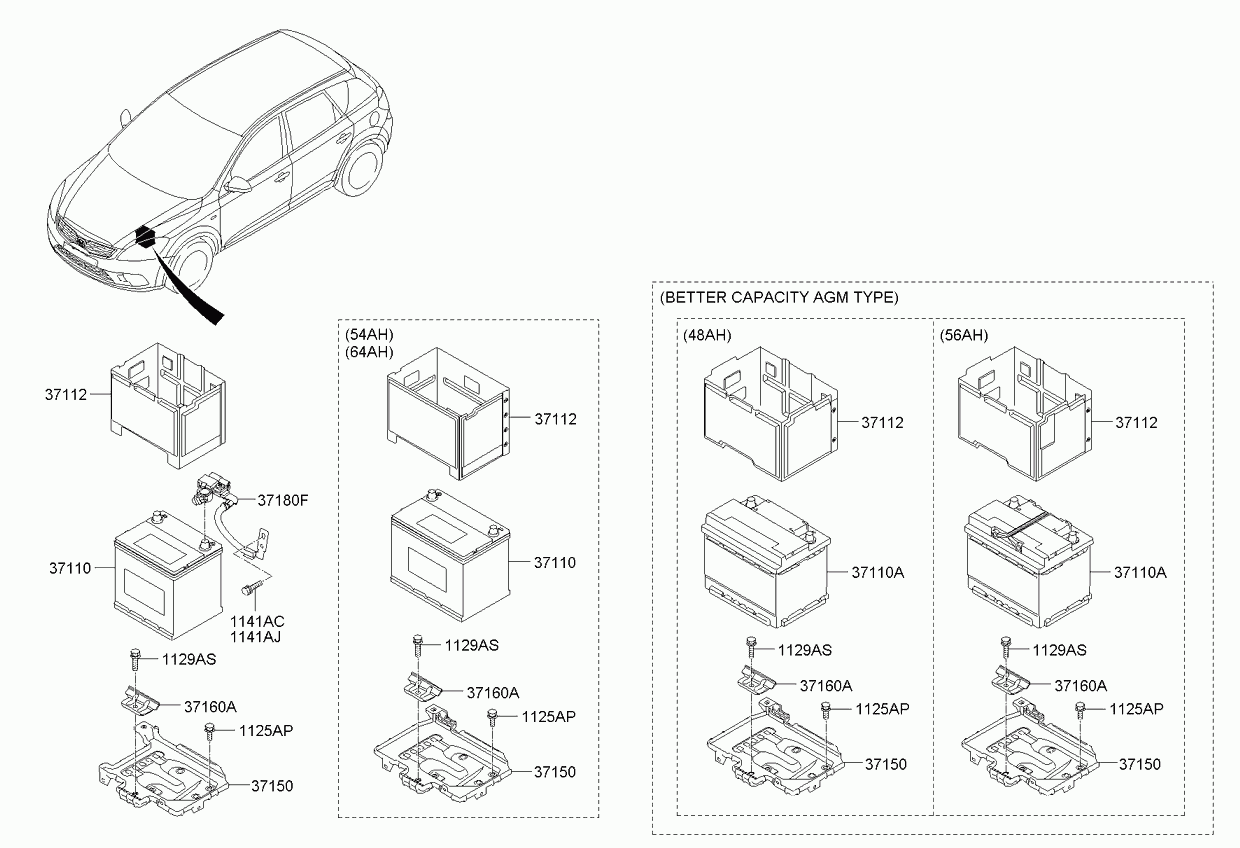 37112
37180F
37110
1141AC
1141AJ
1129AS
37160A
1125AP
37150

(54AH)
(64AH)
37112
37110
1129AS
37160A
1125AP
37150

(BETTER CAPACITY AGM TYPE)

(48AH)
37112
37110A
1129AS
37160A
1125AP
37150

(56AH)
37112
37110A
1129AS
37160A
1125AP
37150