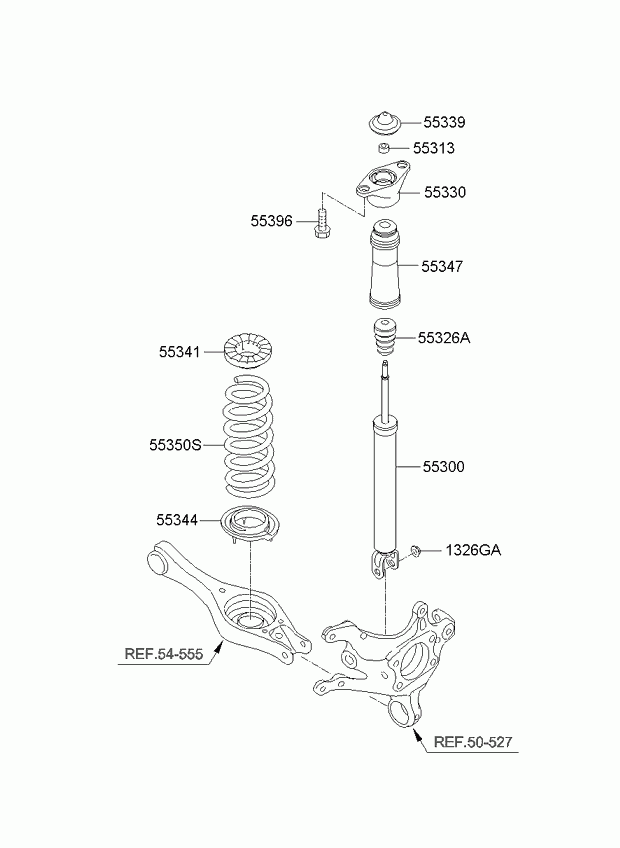 55339
55313
55330
55396
55347
55326A
55341
55350S
55300
55344
1326GA
REF.54-555
REF.50-527