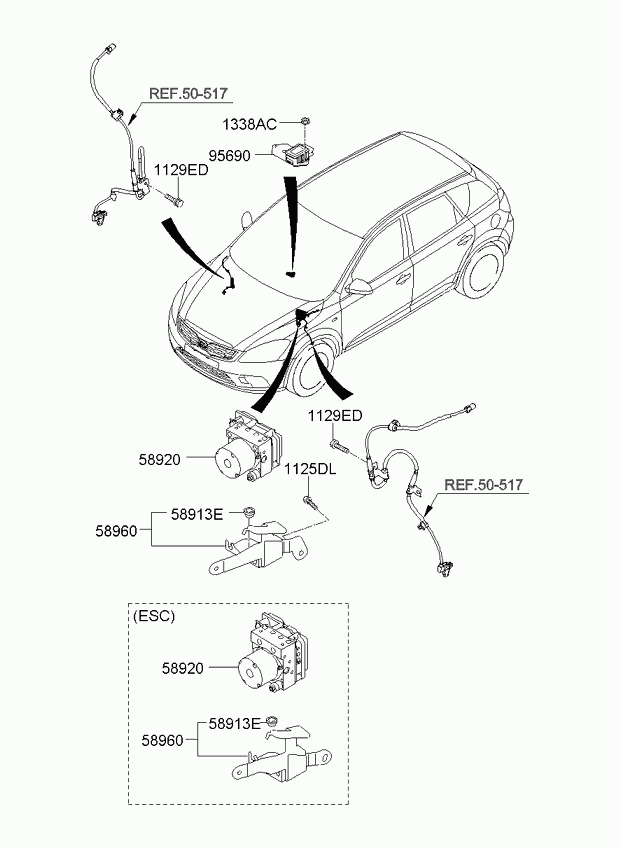 REF.50-517
1338AC
95690
1129ED
1129ED
58920
1125DL
REF.50-517
58913E
58960
(ESC)
58920
58913E
58960