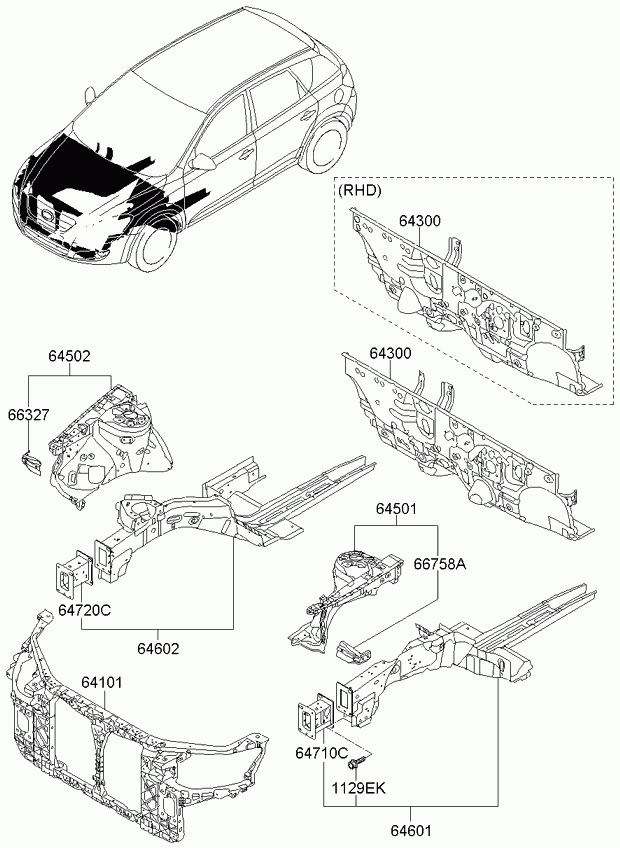 (RHD)
64300

64300

64502
66327

64501
66758A

64720C
64602

64101

64710C
1129EK
64601