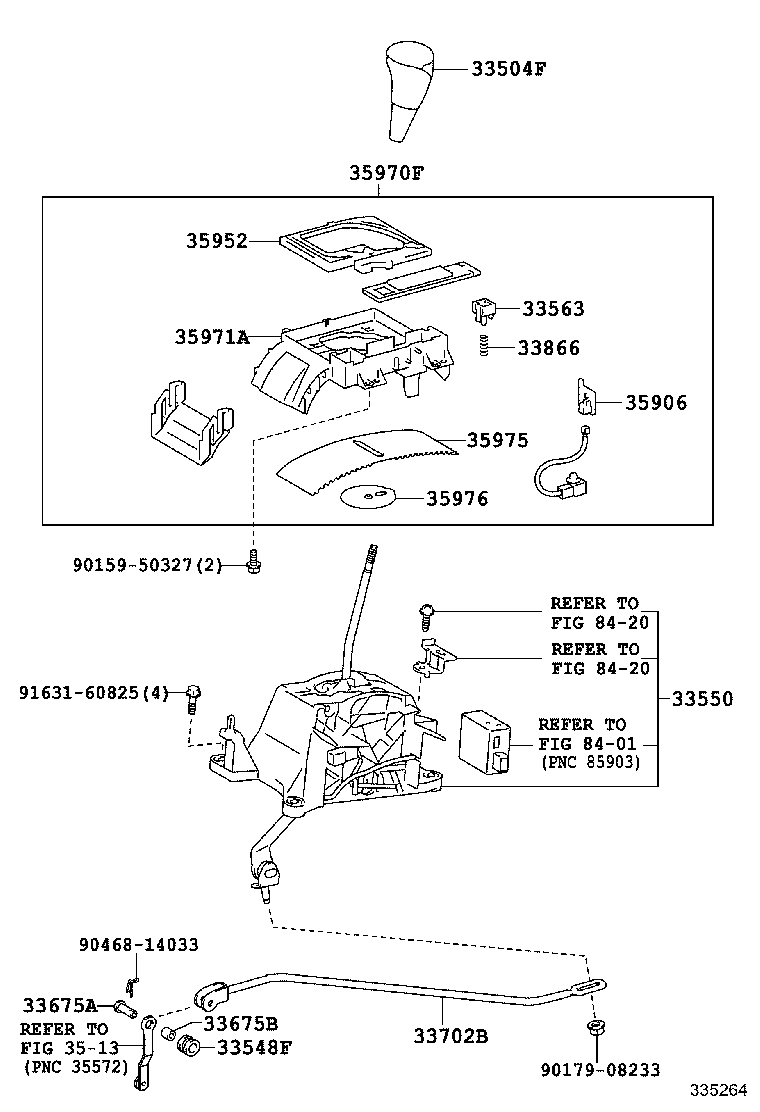 33504F

35970F

35952

33563

35971A

33866

35906

35975

35976

90159-50327(2)

REFER TO
FIG 84-20

REFER TO
FIG 84-20

91631-60825(4)

33550

REFER TO
FIG 84-01
(PNC 85903)

90468-14033

33675A

REFER TO
FIG 35-13
(PNC 35572)

33675B

33548F

33702B

90179-08233

335264