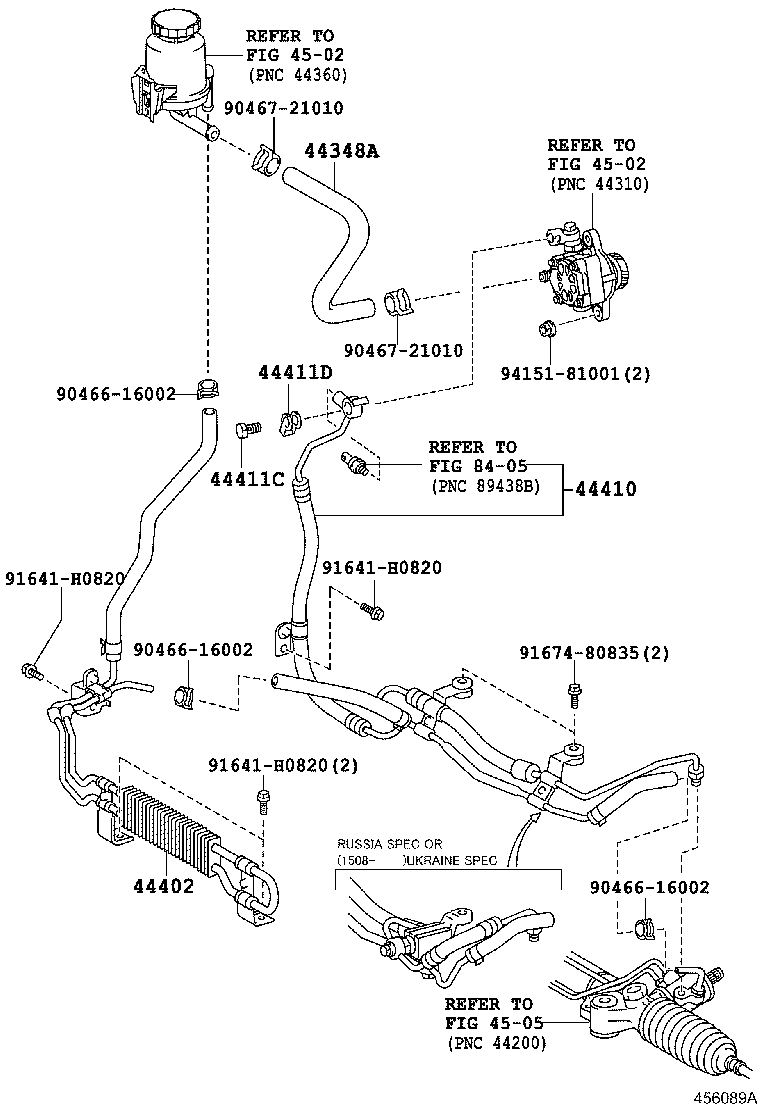 REFER TO
FIG 45-02
(PNC 44360)

90467-21010

44348A

REFER TO
FIG 45-02
(PNC 44310)

90467-21010

94151-81001(2)

90466-16002

44411D

44411C

REFER TO
FIG 84-05
(PNC 89438B)

44410

91641-H0820

91641-H0820

90466-16002

91674-80835(2)

91641-H0820(2)

44402

RUSSIA SPEC OR
(1508- )UKRAINE SPEC

90466-16002

REFER TO
FIG 45-05
(PNC 44200)

456089A